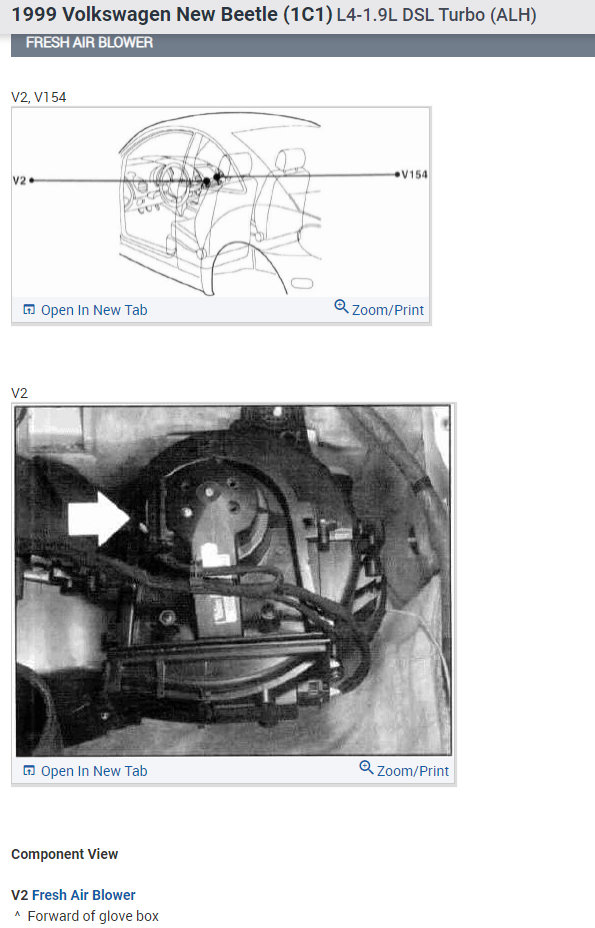 1999 Volkswagen New Beetle (1C1) L4-1.9L DSL Turbo (ALH)

FRESH AIR BLOWER

V2, V154

V2

V154

Open In New Tab

Zoom/Print

V2

Open In New Tab

Zoom/Print

Component View

V2 Fresh Air Blower

^ Forward of glove box