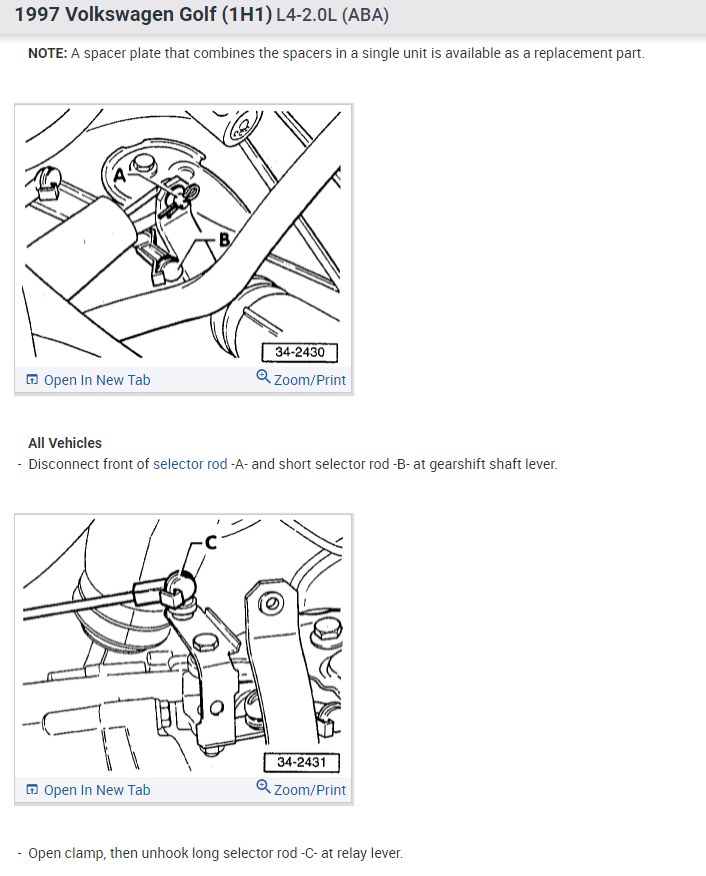 1997 Volkswagen Golf (1H1) L4-2.0L (ABA)

NOTE: A spacer plate that combines the spacers in a single unit is available as a replacement part.

A

B

34-2430

Open In New Tab

Zoom/Print

All Vehicles

- Disconnect front of selector rod -A- and short selector rod -B- at gearshift shaft lever.

C

34-2431

Open In New Tab

Zoom/Print

- Open clamp, then unhook long selector rod -C- at relay lever.