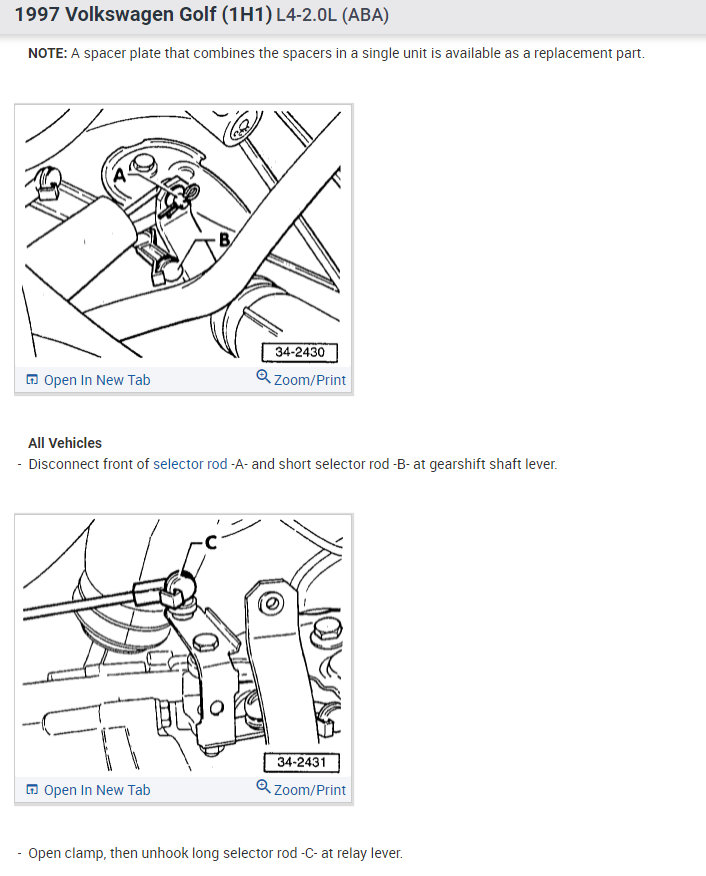 1997 Volkswagen Golf (1H1) L4-2.0L (ABA)

NOTE: A spacer plate that combines the spacers in a single unit is available as a replacement part.

A
B
34-2430
Open In New Tab
Zoom/Print

All Vehicles

- Disconnect front of selector rod -A- and short selector rod -B- at gearshift shaft lever.

C
34-2431
Open In New Tab
Zoom/Print

- Open clamp, then unhook long selector rod -C- at relay lever.