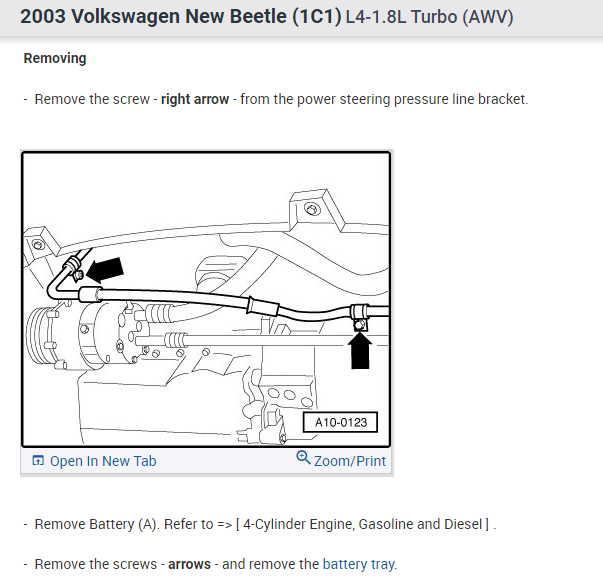 2003 Volkswagen New Beetle (1C1) L4-1.8L Turbo (AWV)

Removing

- Remove the screw - right arrow - from the power steering pressure line bracket.

A10-0123

Open In New Tab Zoom/Print

- Remove Battery (A). Refer to => [ 4-Cylinder Engine, Gasoline and Diesel ] .

- Remove the screws - arrows - and remove the battery tray.