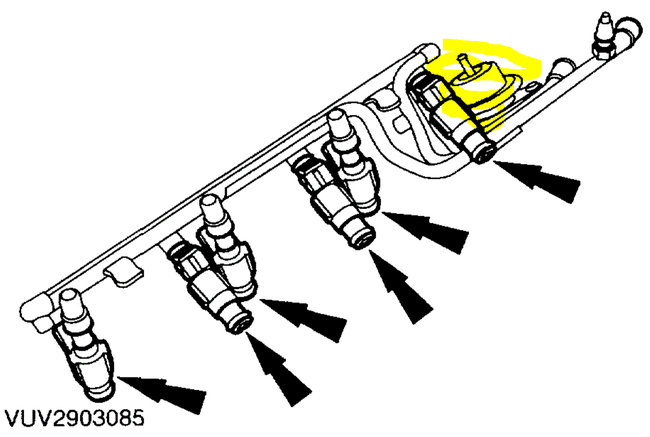 VUV2903085