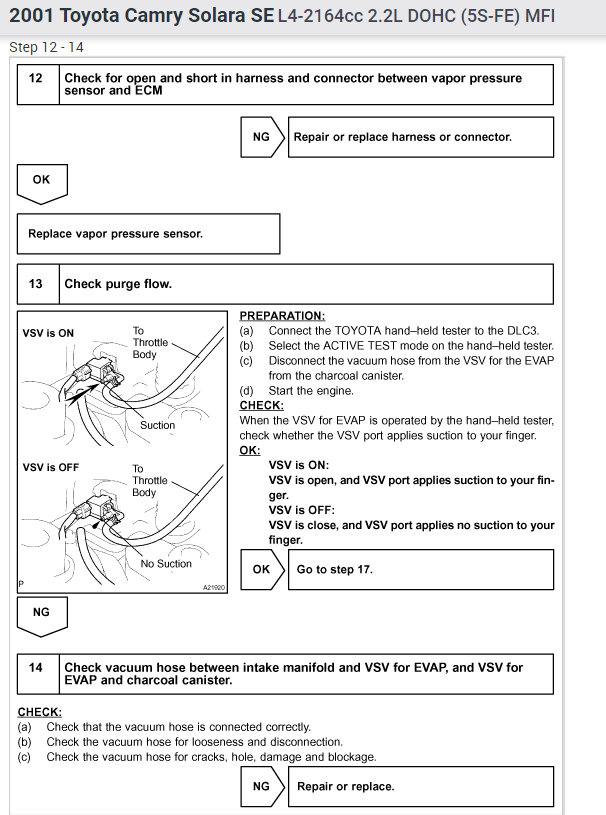 2001 Toyota Camry Solara SE L4-2164cc 2.2L DOHC (5S-FE) MFI

Step 12 - 14

12 Check for open and short in harness and connector between vapor pressure sensor and ECM

NG Repair or replace harness or connector.

OK

Replace vapor pressure sensor.

13 Check purge flow.

VSV is ON
To Throttle Body
Suction

VSV is OFF
To Throttle Body
No Suction

P A21920

PREPARATION:
(a) Connect the TOYOTA hand–held tester to the DLC3.
(b) Select the ACTIVE TEST mode on the hand–held tester.
(c) Disconnect the vacuum hose from the VSV for the EVAP from the charcoal canister.
(d) Start the engine.
CHECK:
When the VSV for EVAP is operated by the hand–held tester, check whether the VSV port applies suction to your finger.
OK:
VSV is ON:
VSV is open, and VSV port applies suction to your finger.
VSV is OFF:
VSV is close, and VSV port applies no suction to your finger.

OK Go to step 17.

NG

14 Check vacuum hose between intake manifold and VSV for EVAP, and VSV for EVAP and charcoal canister.

CHECK:
(a) Check that the vacuum hose is connected correctly.
(b) Check the vacuum hose for looseness and disconnection.
(c) Check the vacuum hose for cracks, hole, damage and blockage.

NG Repair or replace.