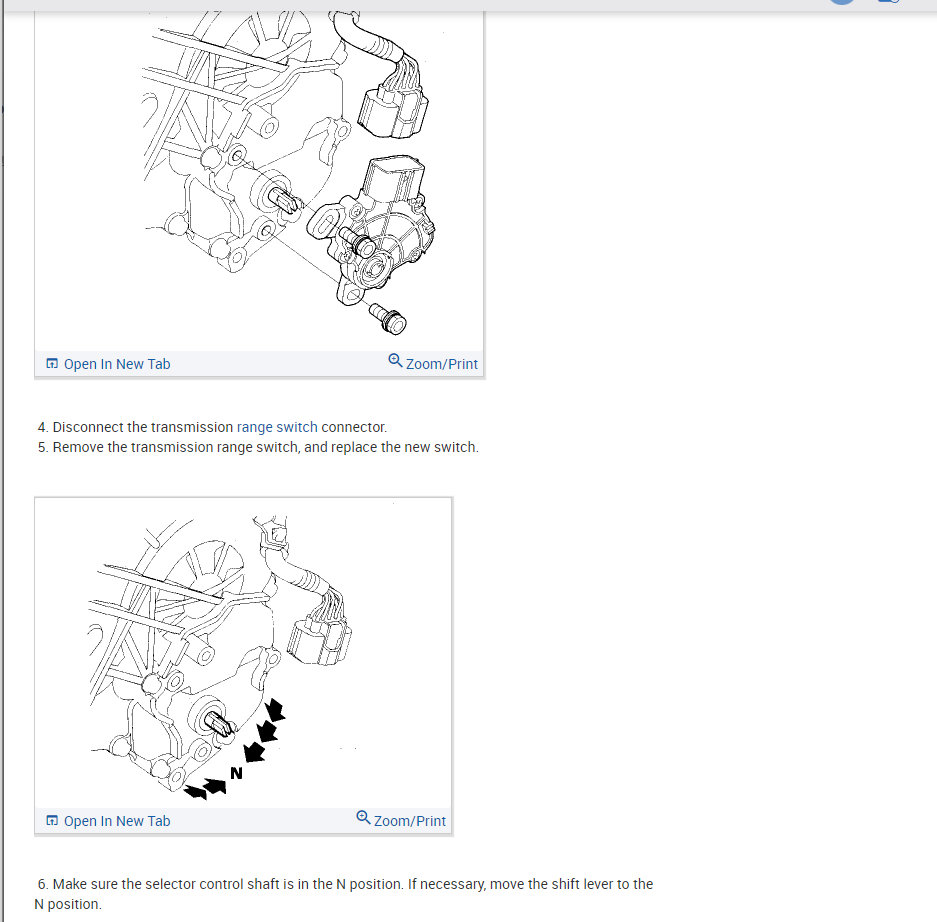 Open In New Tab
Zoom/Print

4. Disconnect the transmission range switch connector.
5. Remove the transmission range switch, and replace the new switch.

N

Open In New Tab
Zoom/Print

6. Make sure the selector control shaft is in the N position. If necessary, move the shift lever to the N position.