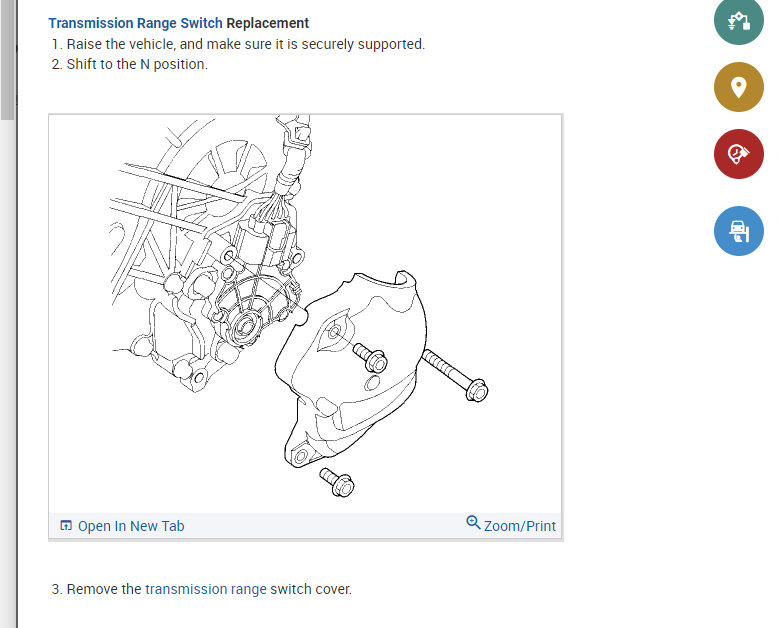 Transmission Range Switch Replacement

1. Raise the vehicle, and make sure it is securely supported.
2. Shift to the N position.

Open In New Tab

Zoom/Print

3. Remove the transmission range switch cover.