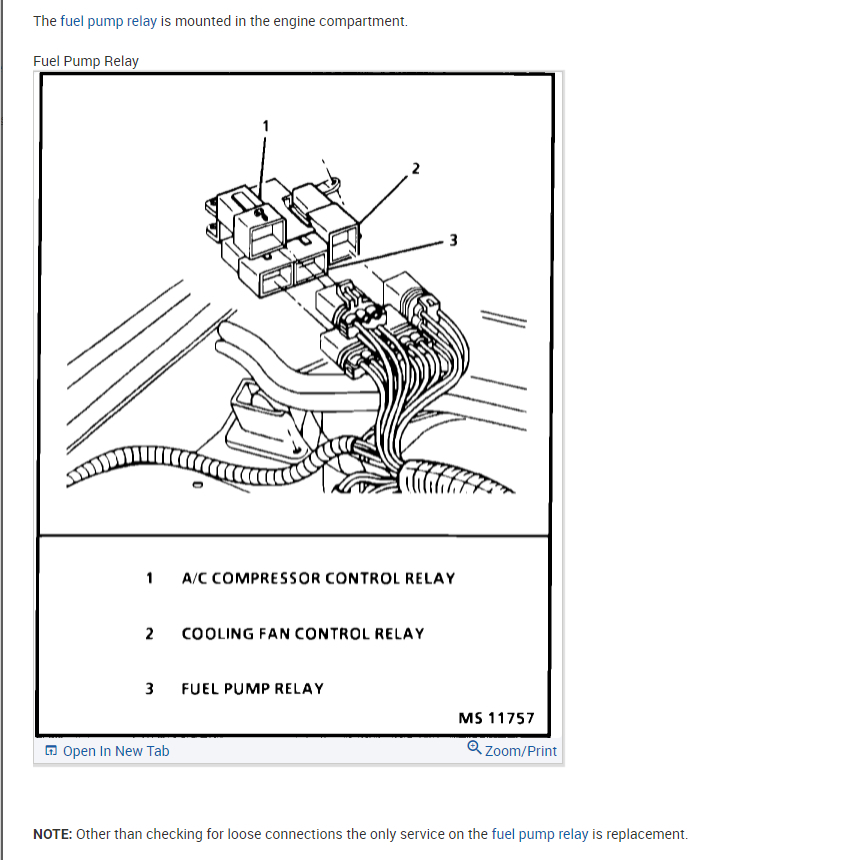 The fuel pump relay is mounted in the engine compartment.

Fuel Pump Relay

1

2

3

1 A/C COMPRESSOR CONTROL RELAY

2 COOLING FAN CONTROL RELAY

3 FUEL PUMP RELAY

MS 11757

Open In New Tab

Zoom/Print

NOTE: Other than checking for loose connections the only service on the fuel pump relay is replacement.