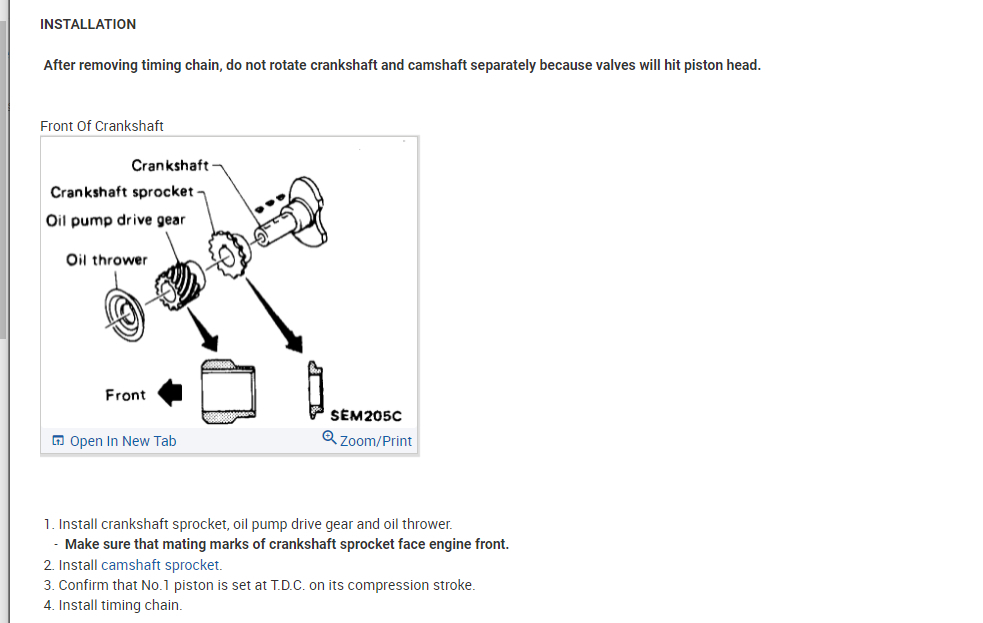 INSTALLATION

After removing timing chain, do not rotate crankshaft and camshaft separately because valves will hit piston head.

Front Of Crankshaft

Crankshaft
Crankshaft sprocket
Oil pump drive gear
Oil thrower
Front
SEM205C

Open In New Tab
Zoom/Print

1. Install crankshaft sprocket, oil pump drive gear and oil thrower.
- Make sure that mating marks of crankshaft sprocket face engine front.
2. Install camshaft sprocket.
3. Confirm that No.1 piston is set at T.D.C. on its compression stroke.
4. Install timing chain.