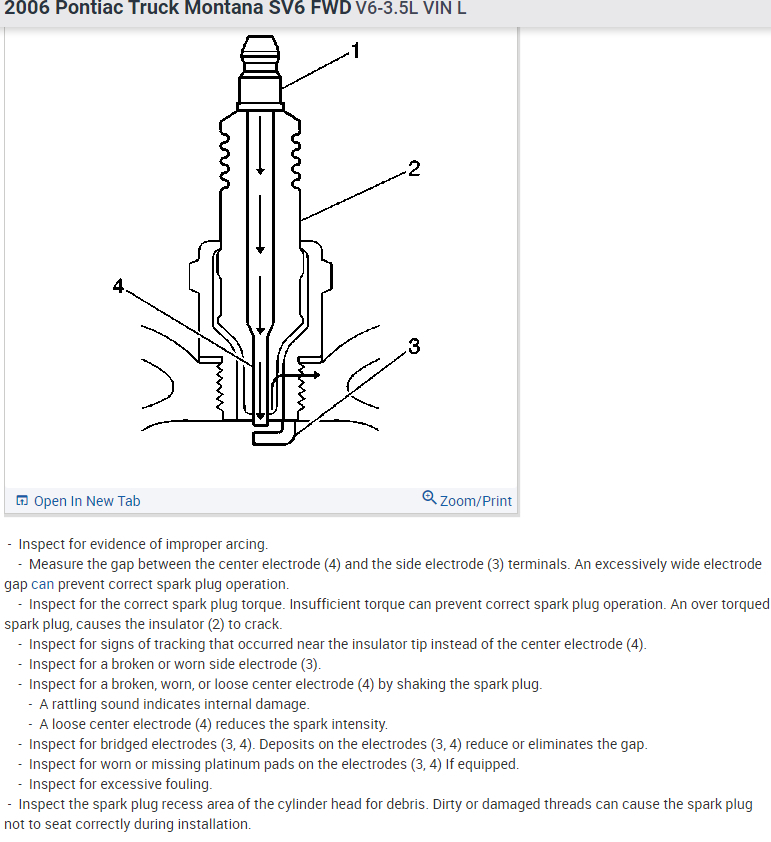 2006 Pontiac Truck Montana SV6 FWD V6-3.5L VIN L

1
2
4
3

Open In New Tab
Zoom/Print

- Inspect for evidence of improper arcing.
- Measure the gap between the center electrode (4) and the side electrode (3) terminals. An excessively wide electrode gap can prevent correct spark plug operation.
- Inspect for the correct spark plug torque. Insufficient torque can prevent correct spark plug operation. An over torqued spark plug, causes the insulator (2) to crack.
- Inspect for signs of tracking that occurred near the insulator tip instead of the center electrode (4).
- Inspect for a broken or worn side electrode (3).
- Inspect for a broken, worn, or loose center electrode (4) by shaking the spark plug.
- A rattling sound indicates internal damage.
- A loose center electrode (4) reduces the spark intensity.
- Inspect for bridged electrodes (3, 4). Deposits on the electrodes (3, 4) reduce or eliminates the gap.
- Inspect for worn or missing platinum pads on the electrodes (3, 4) If equipped.
- Inspect for excessive fouling.
- Inspect the spark plug recess area of the cylinder head for debris. Dirty or damaged threads can cause the spark plug not to seat correctly during installation.