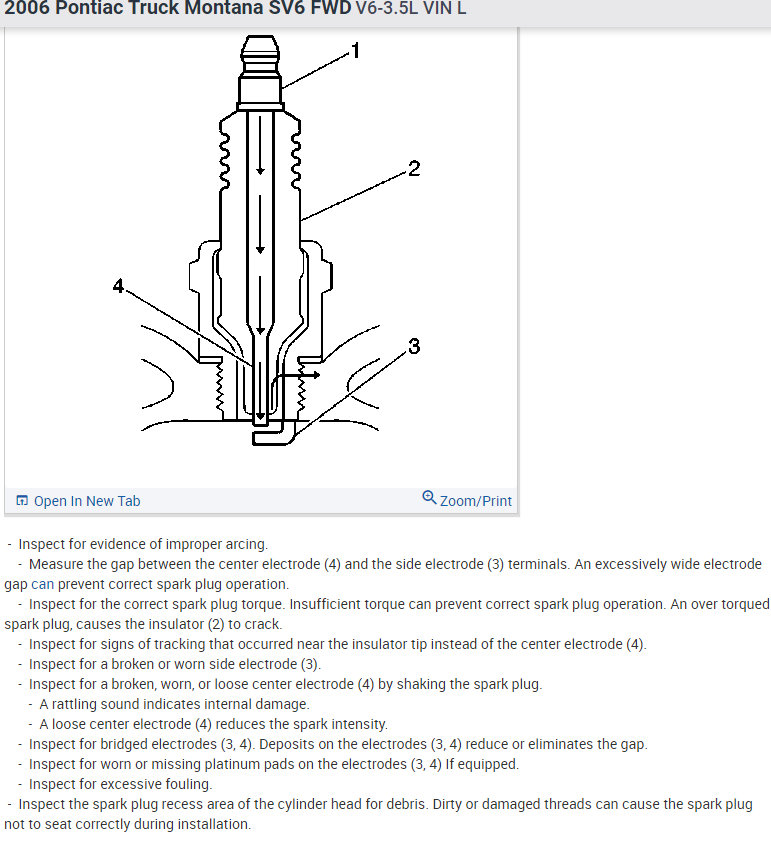 2006 Pontiac Truck Montana SV6 FWD V6-3.5L VIN L

1
2
4
3

Open In New Tab
Zoom/Print

- Inspect for evidence of improper arcing.
- Measure the gap between the center electrode (4) and the side electrode (3) terminals. An excessively wide electrode gap can prevent correct spark plug operation.
- Inspect for the correct spark plug torque. Insufficient torque can prevent correct spark plug operation. An over torqued spark plug, causes the insulator (2) to crack.
- Inspect for signs of tracking that occurred near the insulator tip instead of the center electrode (4).
- Inspect for a broken or worn side electrode (3).
- Inspect for a broken, worn, or loose center electrode (4) by shaking the spark plug.
- A rattling sound indicates internal damage.
- A loose center electrode (4) reduces the spark intensity.
- Inspect for bridged electrodes (3, 4). Deposits on the electrodes (3, 4) reduce or eliminates the gap.
- Inspect for worn or missing platinum pads on the electrodes (3, 4) If equipped.
- Inspect for excessive fouling.
- Inspect the spark plug recess area of the cylinder head for debris. Dirty or damaged threads can cause the spark plug not to seat correctly during installation.