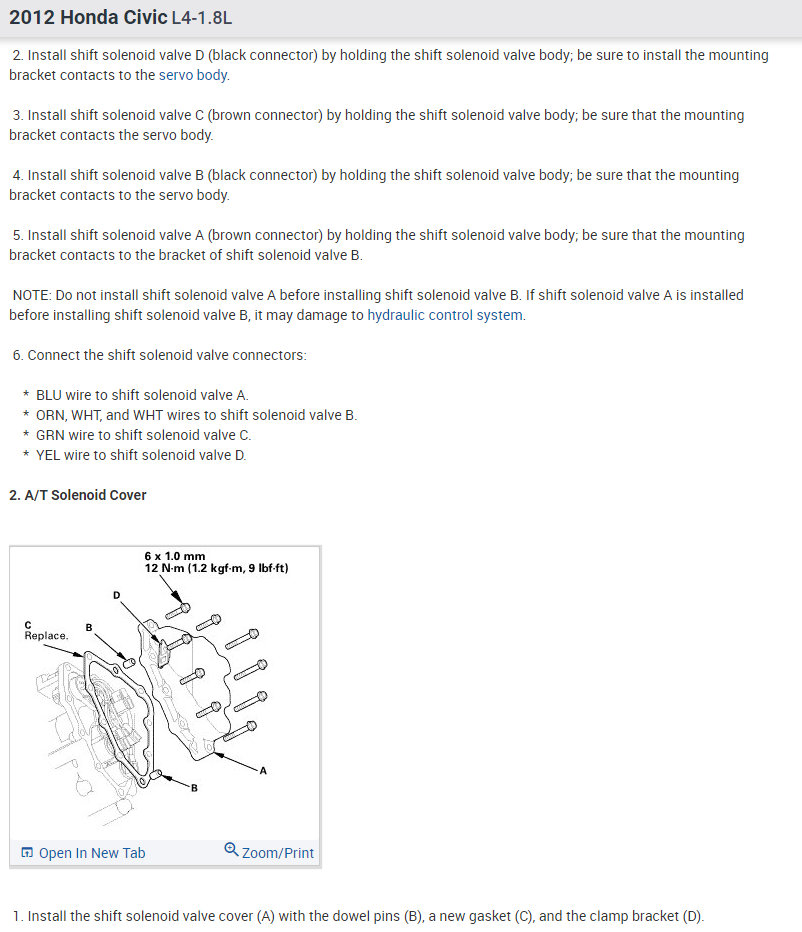 2012 Honda Civic L4-1.8L

2. Install shift solenoid valve D (black connector) by holding the shift solenoid valve body; be sure to install the mounting bracket contacts to the servo body.

3. Install shift solenoid valve C (brown connector) by holding the shift solenoid valve body; be sure that the mounting bracket contacts the servo body.

4. Install shift solenoid valve B (black connector) by holding the shift solenoid valve body; be sure that the mounting bracket contacts to the servo body.

5. Install shift solenoid valve A (brown connector) by holding the shift solenoid valve body; be sure that the mounting bracket contacts to the bracket of shift solenoid valve B.

NOTE: Do not install shift solenoid valve A before installing shift solenoid valve B. If shift solenoid valve A is installed before installing shift solenoid valve B, it may damage to hydraulic control system.

6. Connect the shift solenoid valve connectors:

* BLU wire to shift solenoid valve A.
* ORN, WHT, and WHT wires to shift solenoid valve B.
* GRN wire to shift solenoid valve C.
* YEL wire to shift solenoid valve D.

2. A/T Solenoid Cover

6 x 1.0 mm
12 N·m (1.2 kgf·m, 9 lbf·ft)
D
C
Replace.
B
A
B

Open In New Tab
Zoom/Print

1. Install the shift solenoid valve cover (A) with the dowel pins (B), a new gasket (C), and the clamp bracket (D).