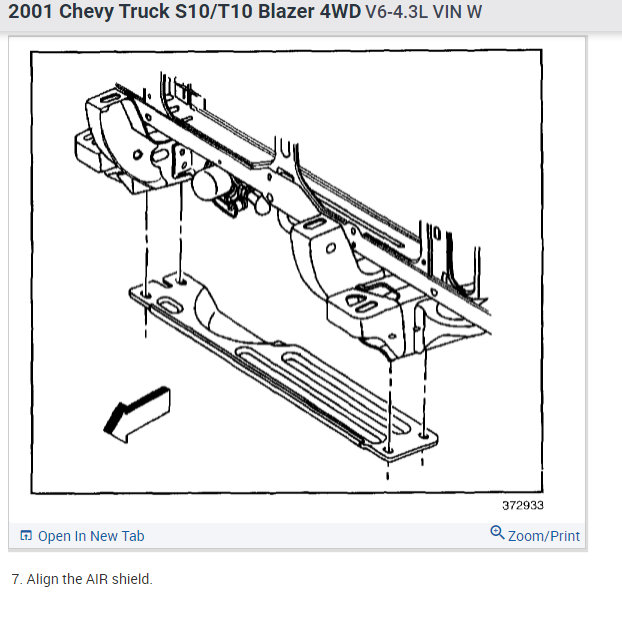 2001 Chevy Truck S10/T10 Blazer 4WD V6-4.3L VIN W

372933

Open In New Tab

Zoom/Print

7. Align the AIR shield.