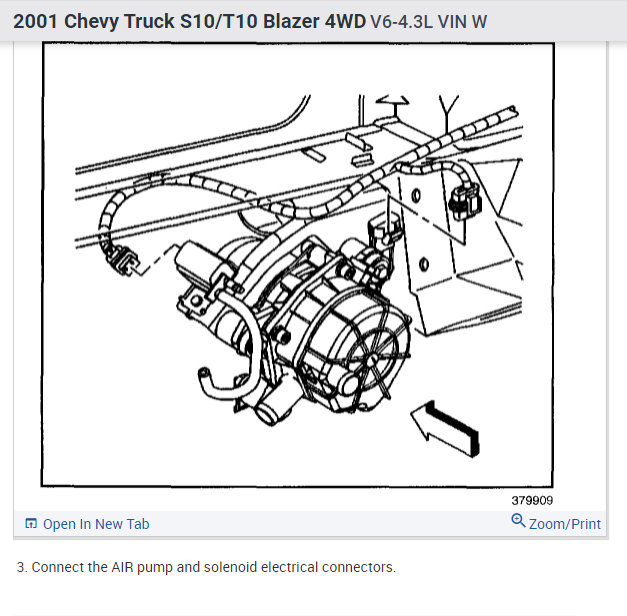 2001 Chevy Truck S10/T10 Blazer 4WD V6-4.3L VIN W

379909

Open In New Tab

Zoom/Print

3. Connect the AIR pump and solenoid electrical connectors.