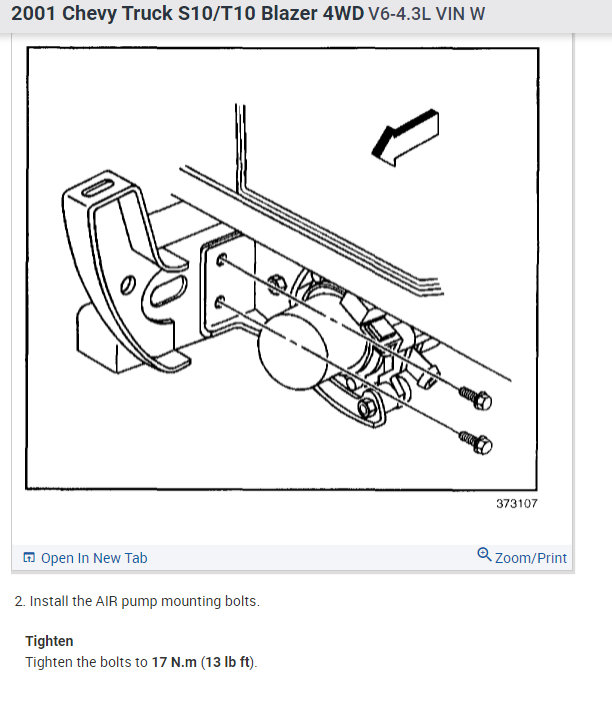 2001 Chevy Truck S10/T10 Blazer 4WD V6-4.3L VIN W

373107

Open In New Tab

Zoom/Print

2. Install the AIR pump mounting bolts.

Tighten
Tighten the bolts to 17 N.m (13 lb ft).