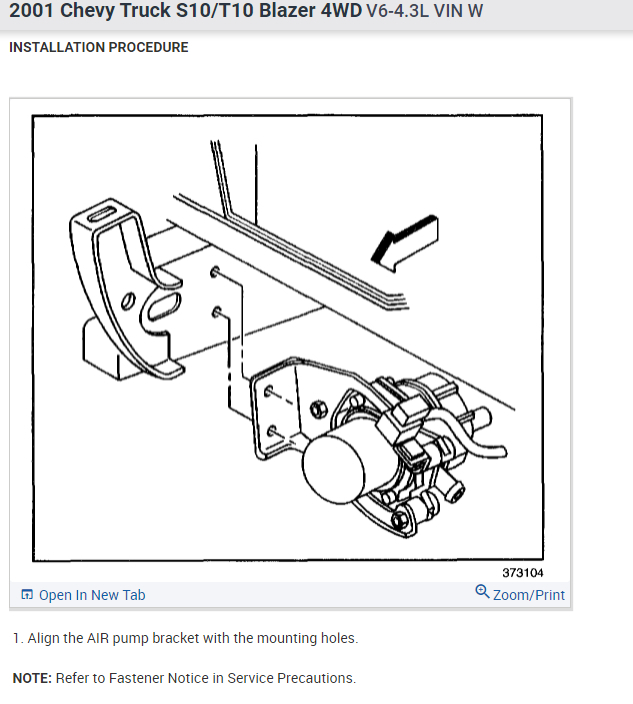 2001 Chevy Truck S10/T10 Blazer 4WD V6-4.3L VIN W

INSTALLATION PROCEDURE

373104

Open In New Tab

Zoom/Print

1. Align the AIR pump bracket with the mounting holes.

NOTE: Refer to Fastener Notice in Service Precautions.