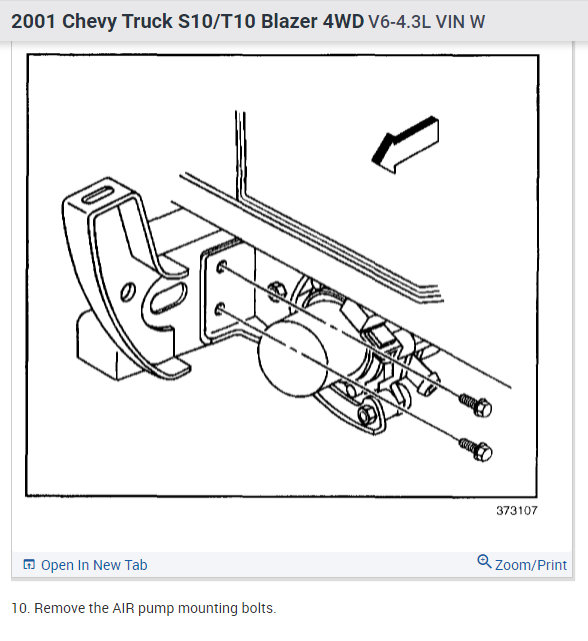 2001 Chevy Truck S10/T10 Blazer 4WD V6-4.3L VIN W

373107

Open In New Tab

Zoom/Print

10. Remove the AIR pump mounting bolts.