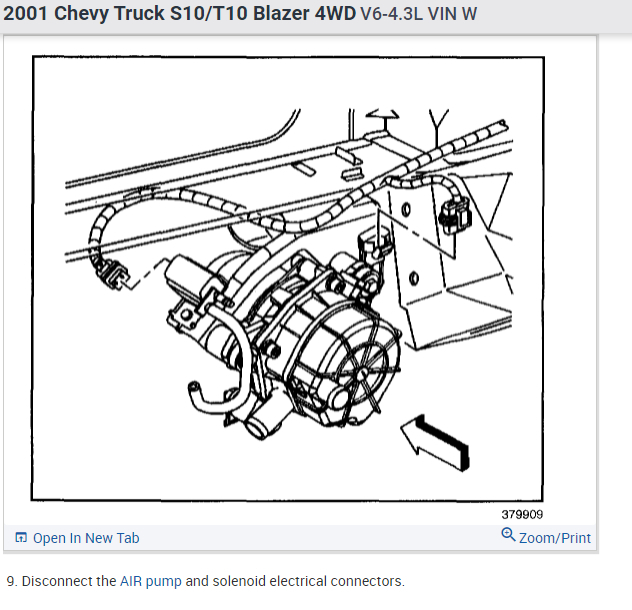 2001 Chevy Truck S10/T10 Blazer 4WD V6-4.3L VIN W

379909

Open In New Tab

Zoom/Print

9. Disconnect the AIR pump and solenoid electrical connectors.