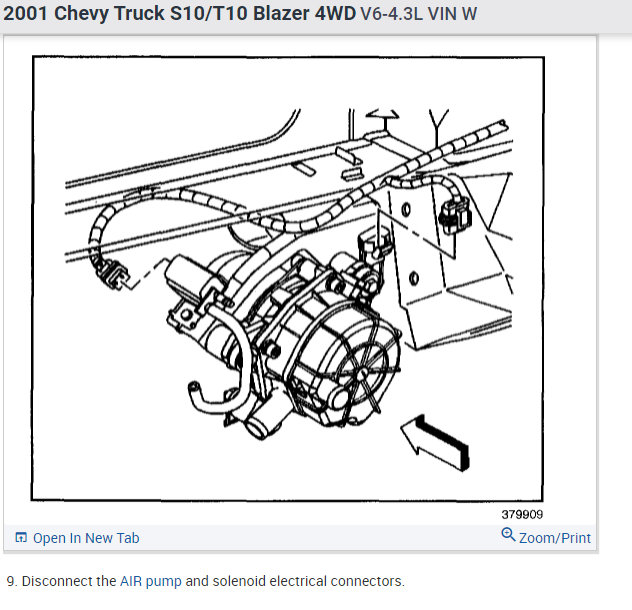 2001 Chevy Truck S10/T10 Blazer 4WD V6-4.3L VIN W

379909

Open In New Tab

Zoom/Print

9. Disconnect the AIR pump and solenoid electrical connectors.