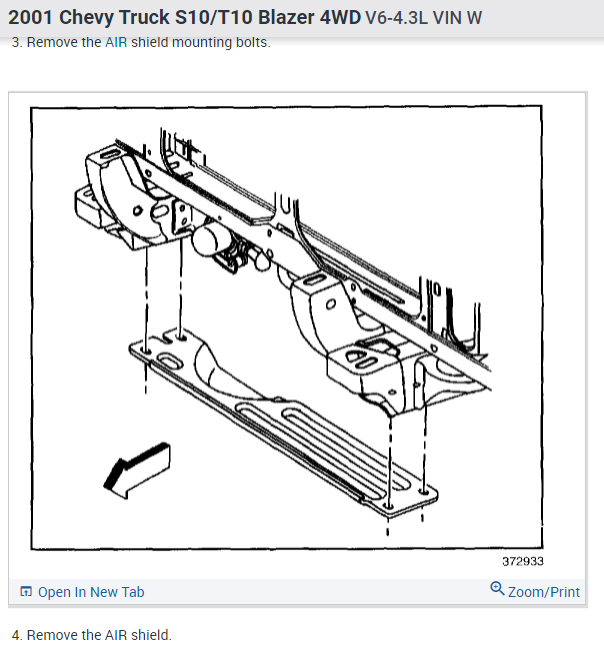 2001 Chevy Truck S10/T10 Blazer 4WD V6-4.3L VIN W

3. Remove the AIR shield mounting bolts.

372933

Open In New Tab

Zoom/Print

4. Remove the AIR shield.