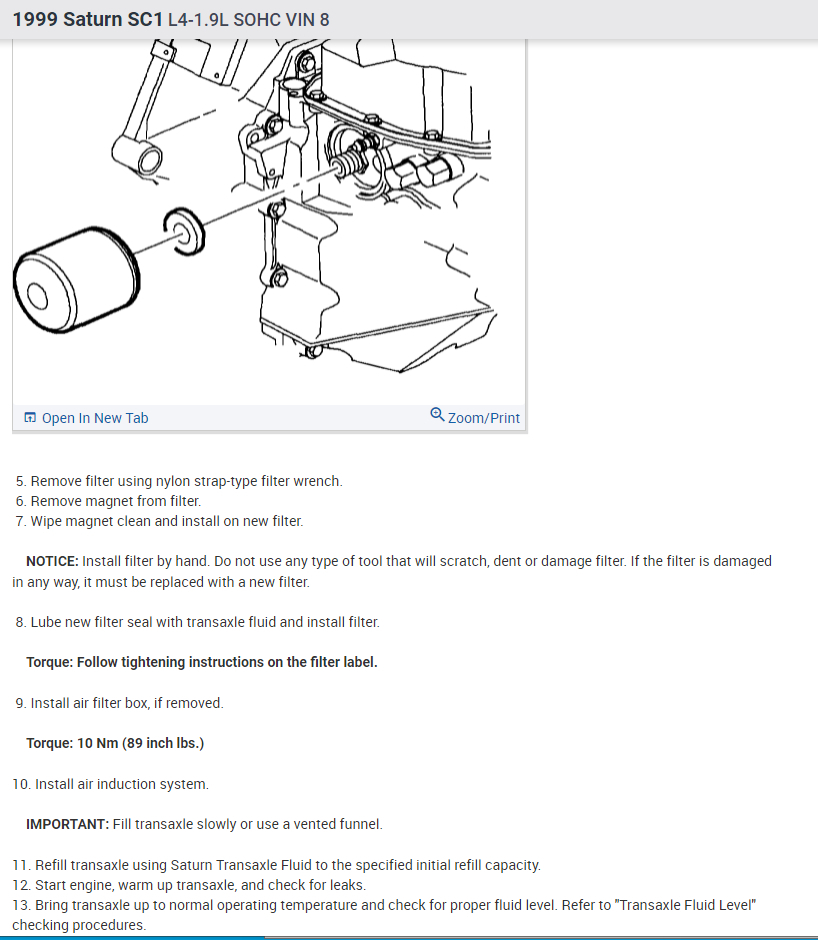 1999 Saturn SC1 L4-1.9L SOHC VIN 8

Open In New Tab

Zoom/Print

5. Remove filter using nylon strap-type filter wrench.
6. Remove magnet from filter.
7. Wipe magnet clean and install on new filter.

NOTICE: Install filter by hand. Do not use any type of tool that will scratch, dent or damage filter. If the filter is damaged in any way, it must be replaced with a new filter.

8. Lube new filter seal with transaxle fluid and install filter.

Torque: Follow tightening instructions on the filter label.

9. Install air filter box, if removed.

Torque: 10 Nm (89 inch lbs.)

10. Install air induction system.

IMPORTANT: Fill transaxle slowly or use a vented funnel.

11. Refill transaxle using Saturn Transaxle Fluid to the specified initial refill capacity.
12. Start engine, warm up transaxle, and check for leaks.
13. Bring transaxle up to normal operating temperature and check for proper fluid level. Refer to "Transaxle Fluid Level" checking procedures.