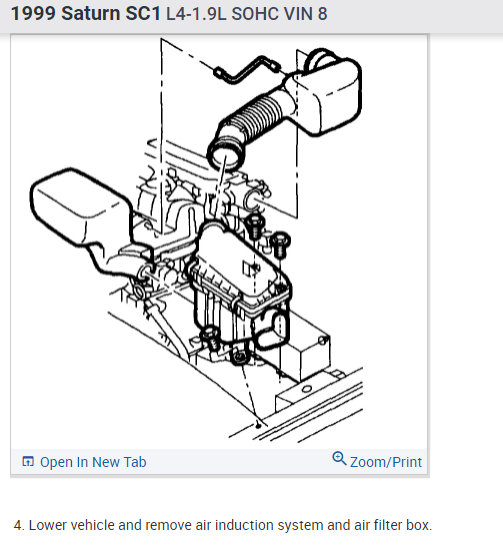 1999 Saturn SC1 L4-1.9L SOHC VIN 8

Open In New Tab

Zoom/Print

4. Lower vehicle and remove air induction system and air filter box.