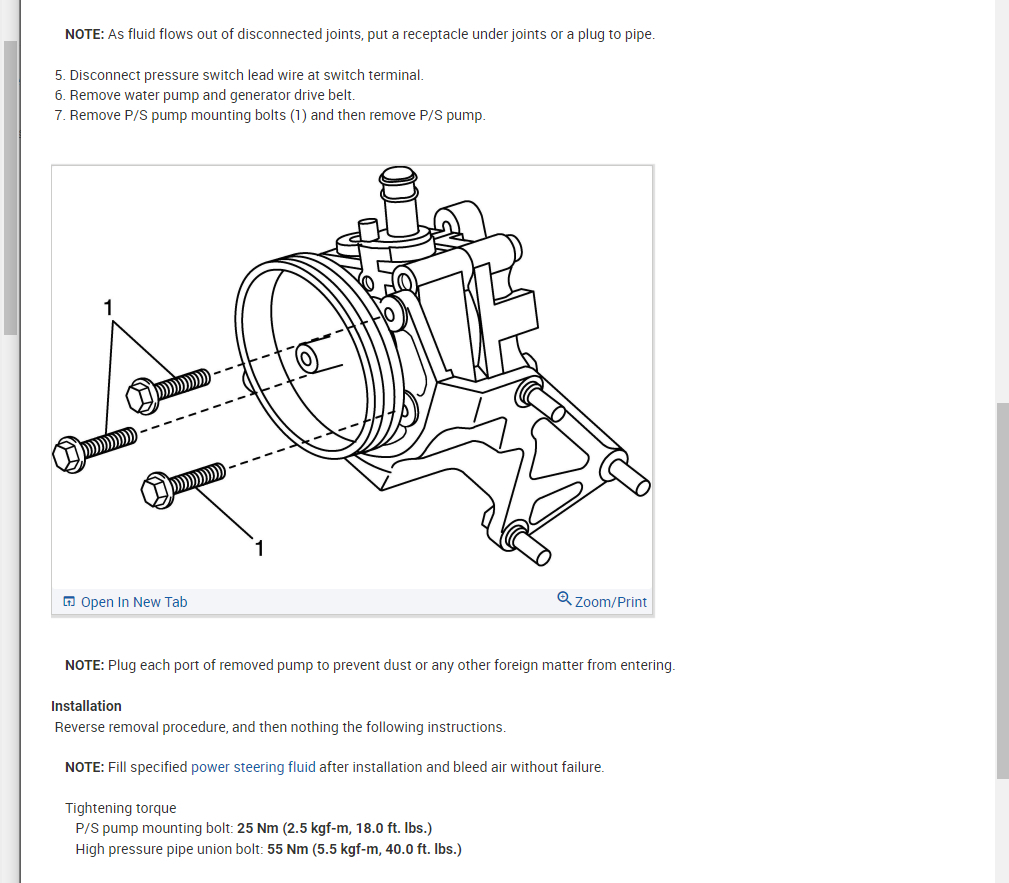 NOTE: As fluid flows out of disconnected joints, put a receptacle under joints or a plug to pipe.

5. Disconnect pressure switch lead wire at switch terminal.
6. Remove water pump and generator drive belt.
7. Remove P/S pump mounting bolts (1) and then remove P/S pump.

1

1

Open In New Tab
Zoom/Print

NOTE: Plug each port of removed pump to prevent dust or any other foreign matter from entering.

Installation
Reverse removal procedure, and then nothing the following instructions.

NOTE: Fill specified power steering fluid after installation and bleed air without failure.

Tightening torque
P/S pump mounting bolt: 25 Nm (2.5 kgf-m, 18.0 ft. lbs.)
High pressure pipe union bolt: 55 Nm (5.5 kgf-m, 40.0 ft. lbs.)