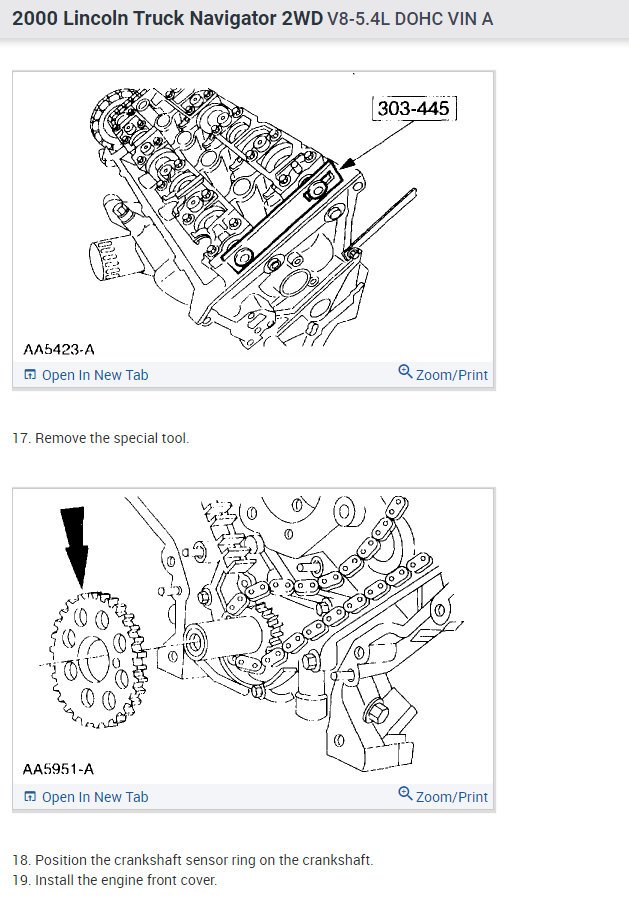 2000 Lincoln Truck Navigator 2WD V8-5.4L DOHC VIN A

303-445

AA5423-A

Open In New Tab

Zoom/Print

17. Remove the special tool.

AA5951-A

Open In New Tab

Zoom/Print

18. Position the crankshaft sensor ring on the crankshaft.
19. Install the engine front cover.