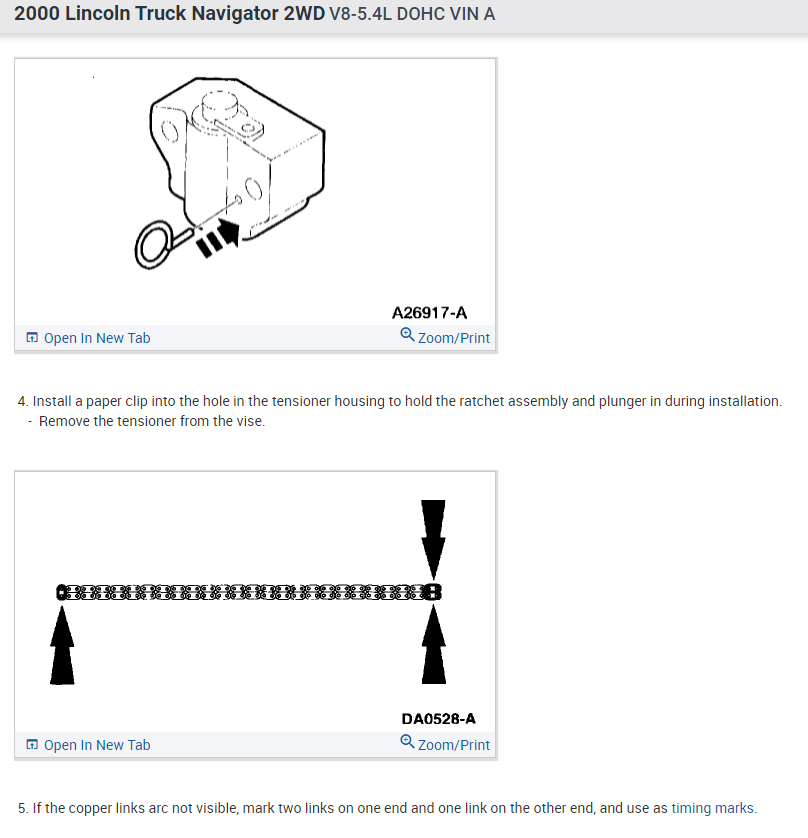 2000 Lincoln Truck Navigator 2WD V8-5.4L DOHC VIN A

A26917-A

Open In New Tab Zoom/Print

4. Install a paper clip into the hole in the tensioner housing to hold the ratchet assembly and plunger in during installation.
- Remove the tensioner from the vise.

DA0528-A

Open In New Tab Zoom/Print

5. If the copper links arc not visible, mark two links on one end and one link on the other end, and use as timing marks.