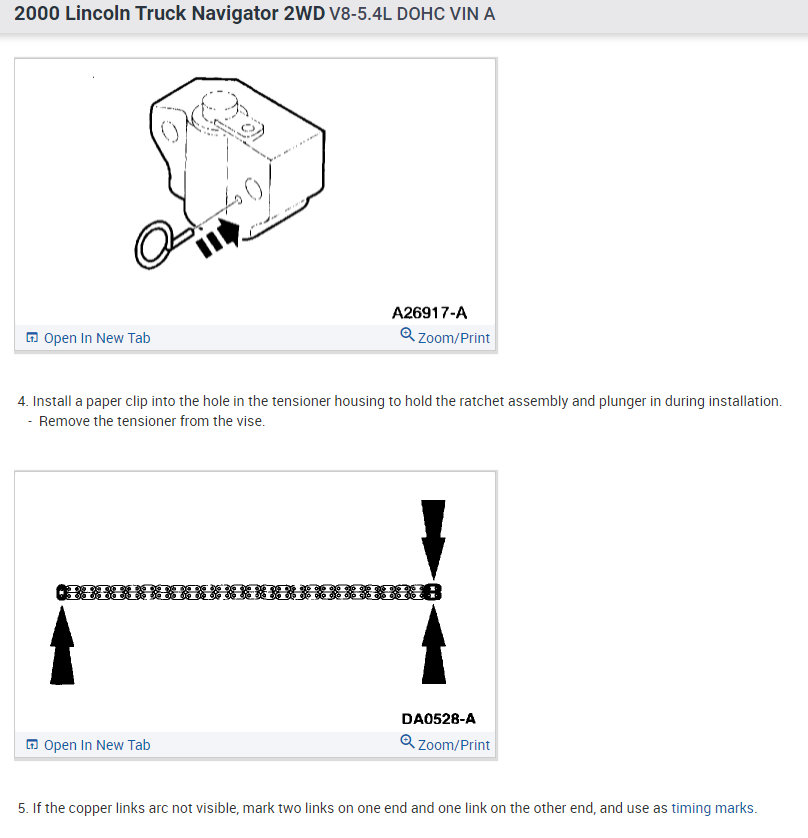 2000 Lincoln Truck Navigator 2WD V8-5.4L DOHC VIN A

A26917-A

Open In New Tab Zoom/Print

4. Install a paper clip into the hole in the tensioner housing to hold the ratchet assembly and plunger in during installation.
- Remove the tensioner from the vise.

DA0528-A

Open In New Tab Zoom/Print

5. If the copper links arc not visible, mark two links on one end and one link on the other end, and use as timing marks.