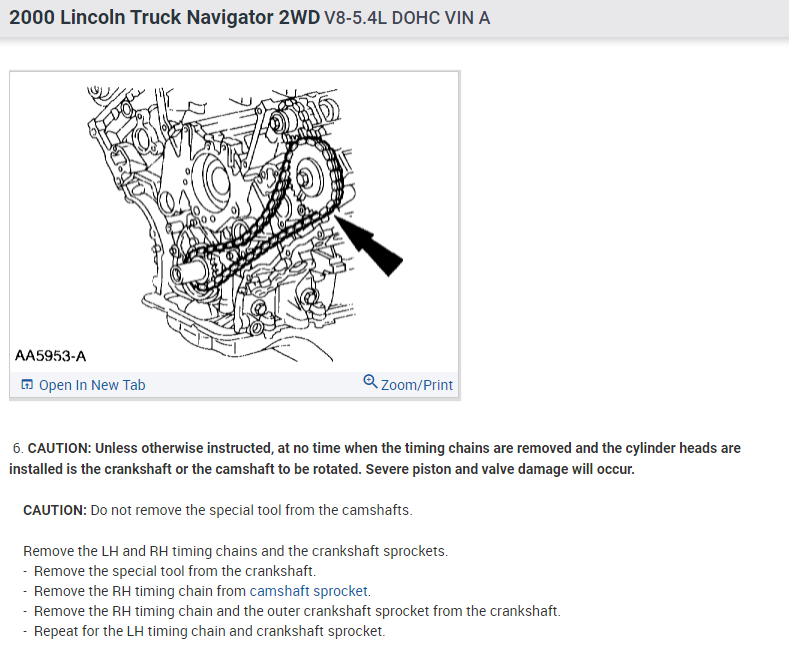 2000 Lincoln Truck Navigator 2WD V8-5.4L DOHC VIN A

AA5953-A

Open In New Tab

Zoom/Print

6. CAUTION: Unless otherwise instructed, at no time when the timing chains are removed and the cylinder heads are installed is the crankshaft or the camshaft to be rotated. Severe piston and valve damage will occur.

CAUTION: Do not remove the special tool from the camshafts.

Remove the LH and RH timing chains and the crankshaft sprockets.
- Remove the special tool from the crankshaft.
- Remove the RH timing chain from camshaft sprocket.
- Remove the RH timing chain and the outer crankshaft sprocket from the crankshaft.
- Repeat for the LH timing chain and crankshaft sprocket.