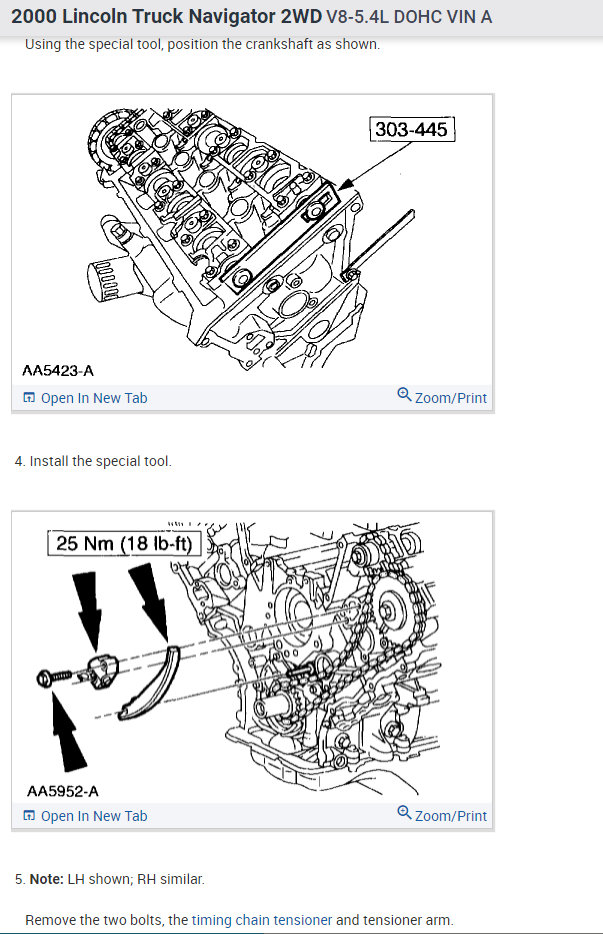 2000 Lincoln Truck Navigator 2WD V8-5.4L DOHC VIN A

Using the special tool, position the crankshaft as shown.

303-445

AA5423-A

Open In New Tab

Zoom/Print

4. Install the special tool.

25 Nm (18 lb-ft)

AA5952-A

Open In New Tab

Zoom/Print

5. Note: LH shown; RH similar.

Remove the two bolts, the timing chain tensioner and tensioner arm.