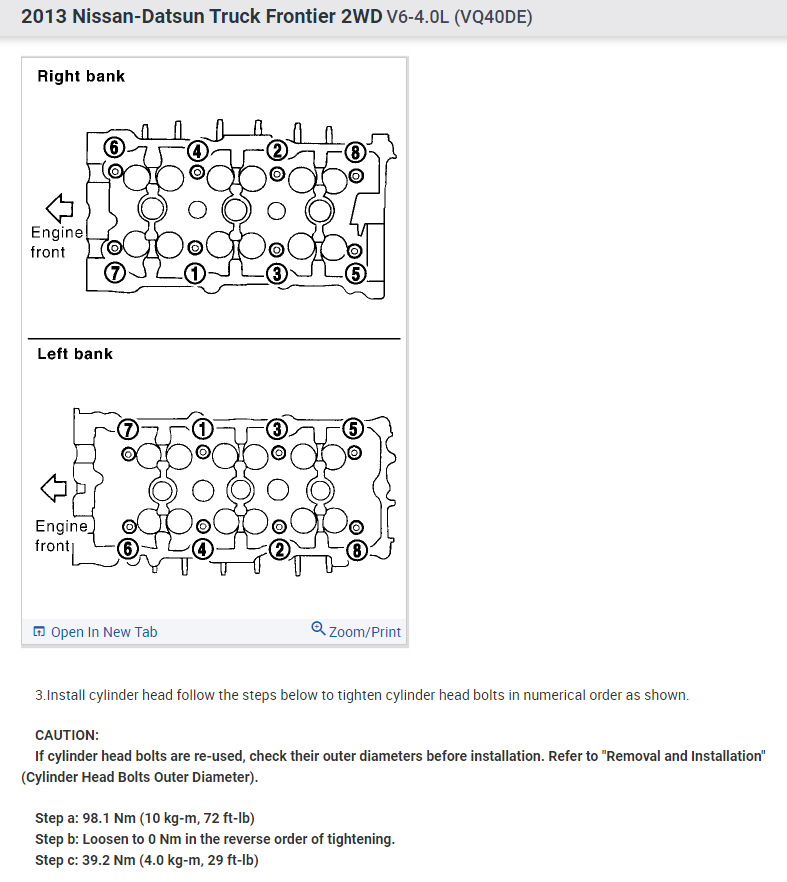 2013 Nissan-Datsun Truck Frontier 2WD V6-4.0L (VQ40DE)

Right bank

6 4 2 8

Engine front

7 1 3 5

Left bank

7 1 3 5

Engine front

6 4 2 8

Open In New Tab

Zoom/Print

3.Install cylinder head follow the steps below to tighten cylinder head bolts in numerical order as shown.

CAUTION:
If cylinder head bolts are re-used, check their outer diameters before installation. Refer to "Removal and Installation" (Cylinder Head Bolts Outer Diameter).

Step a: 98.1 Nm (10 kg-m, 72 ft-lb)
Step b: Loosen to 0 Nm in the reverse order of tightening.
Step c: 39.2 Nm (4.0 kg-m, 29 ft-lb)