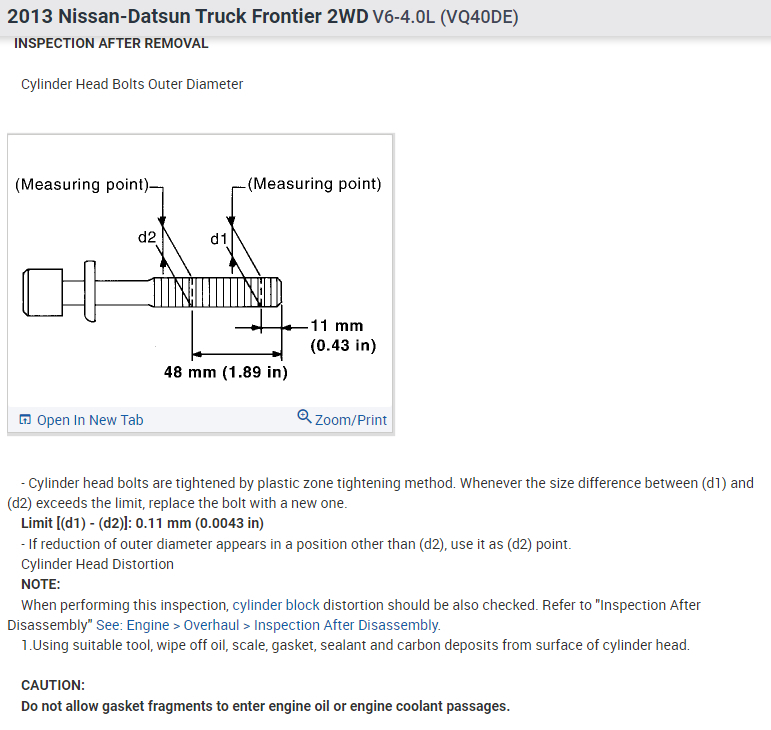 2013 Nissan-Datsun Truck Frontier 2WD V6-4.0L (VQ40DE)

INSPECTION AFTER REMOVAL

Cylinder Head Bolts Outer Diameter

(Measuring point)
(Measuring point)
d2
d1
11 mm (0.43 in)
48 mm (1.89 in)

Open In New Tab
Zoom/Print

- Cylinder head bolts are tightened by plastic zone tightening method. Whenever the size difference between (d1) and (d2) exceeds the limit, replace the bolt with a new one.

Limit [(d1) - (d2)]: 0.11 mm (0.0043 in)

- If reduction of outer diameter appears in a position other than (d2), use it as (d2) point.

Cylinder Head Distortion

NOTE:

When performing this inspection, cylinder block distortion should be also checked. Refer to "Inspection After Disassembly" See: Engine > Overhaul > Inspection After Disassembly.

1.Using suitable tool, wipe off oil, scale, gasket, sealant and carbon deposits from surface of cylinder head.

CAUTION:

Do not allow gasket fragments to enter engine oil or engine coolant passages.