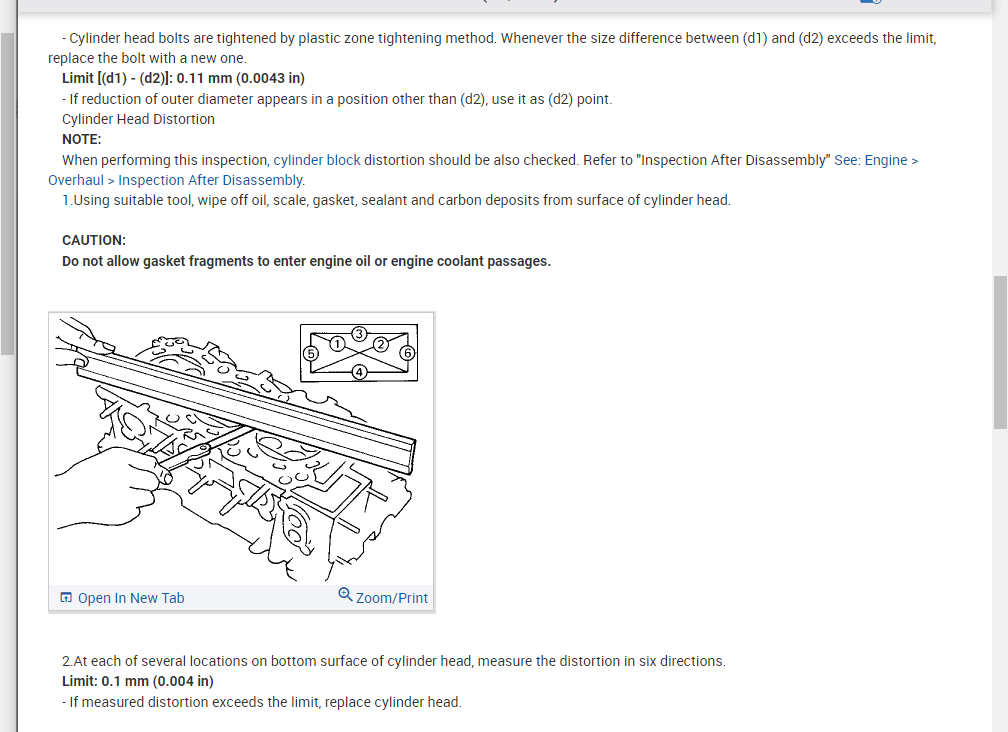 - Cylinder head bolts are tightened by plastic zone tightening method. Whenever the size difference between (d1) and (d2) exceeds the limit, replace the bolt with a new one.
Limit [(d1) - (d2)]: 0.11 mm (0.0043 in)
- If reduction of outer diameter appears in a position other than (d2), use it as (d2) point.
Cylinder Head Distortion
NOTE:
When performing this inspection, cylinder block distortion should be also checked. Refer to "Inspection After Disassembly" See: Engine > Overhaul > Inspection After Disassembly.
1.Using suitable tool, wipe off oil, scale, gasket, sealant and carbon deposits from surface of cylinder head.

CAUTION:
Do not allow gasket fragments to enter engine oil or engine coolant passages.

5 1 3 2 6 4

Open In New Tab Zoom/Print

2.At each of several locations on bottom surface of cylinder head, measure the distortion in six directions.
Limit: 0.1 mm (0.004 in)
- If measured distortion exceeds the limit, replace cylinder head.