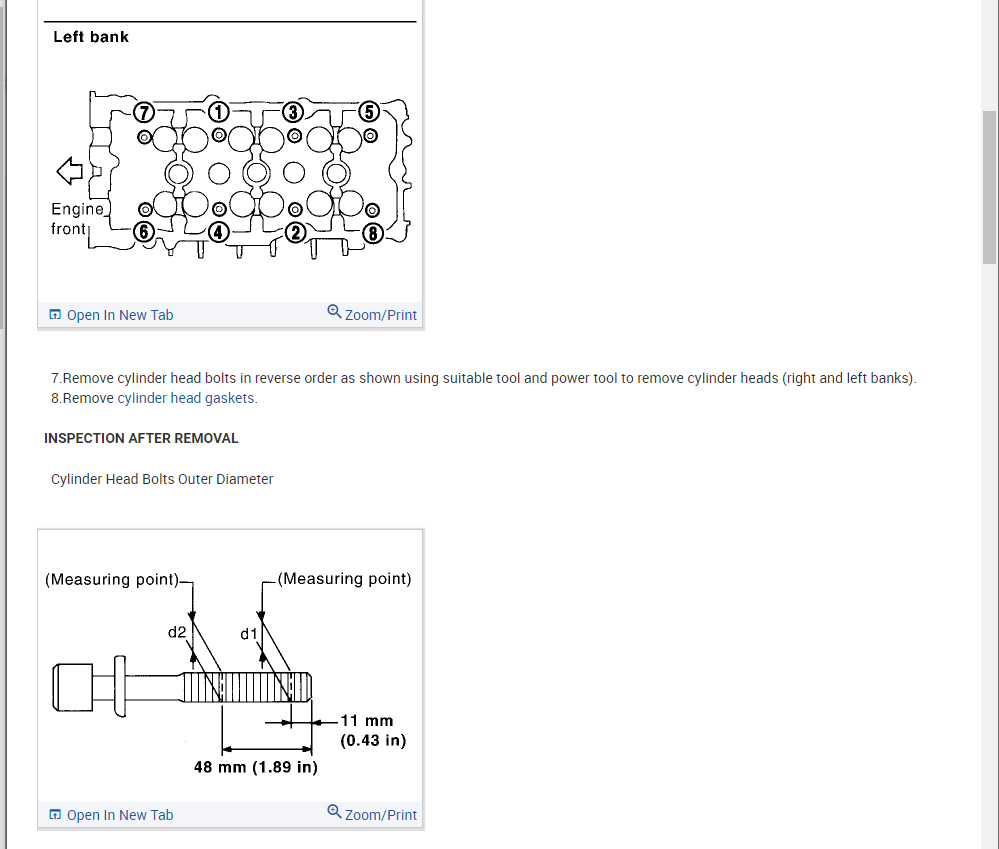 Left bank

7 1 3 5

Engine front

6 4 2 8

Open In New Tab Zoom/Print

7.Remove cylinder head bolts in reverse order as shown using suitable tool and power tool to remove cylinder heads (right and left banks).
8.Remove cylinder head gaskets.

INSPECTION AFTER REMOVAL

Cylinder Head Bolts Outer Diameter

(Measuring point) (Measuring point)

d2 d1

11 mm (0.43 in)

48 mm (1.89 in)

Open In New Tab Zoom/Print