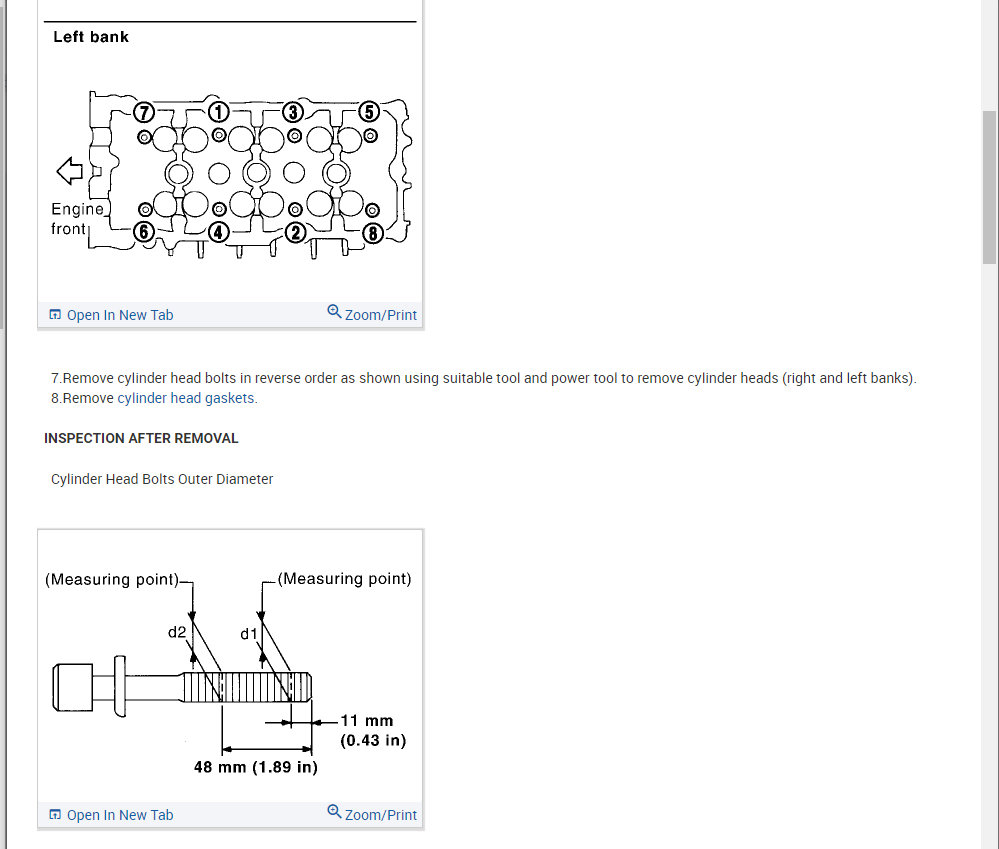 Left bank

7 1 3 5

Engine front

6 4 2 8

Open In New Tab
Zoom/Print

7.Remove cylinder head bolts in reverse order as shown using suitable tool and power tool to remove cylinder heads (right and left banks).
8.Remove cylinder head gaskets.

INSPECTION AFTER REMOVAL

Cylinder Head Bolts Outer Diameter

(Measuring point)
(Measuring point)
d2
d1
11 mm (0.43 in)
48 mm (1.89 in)

Open In New Tab
Zoom/Print