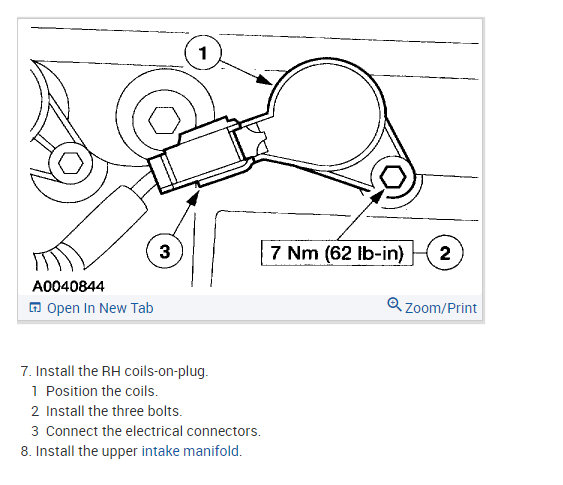 1

3

7 Nm (62 lb-in)

2

A0040844

Open In New Tab

Zoom/Print

7. Install the RH coils-on-plug.
1 Position the coils.
2 Install the three bolts.
3 Connect the electrical connectors.
8. Install the upper intake manifold.