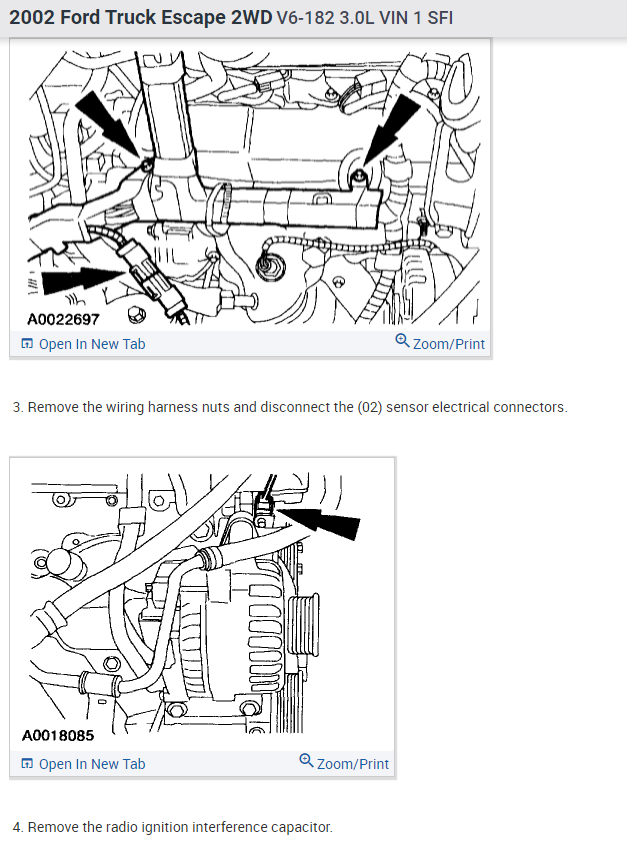 2002 Ford Truck Escape 2WD V6-182 3.0L VIN 1 SFI

A0022697

Open In New Tab

Zoom/Print

3. Remove the wiring harness nuts and disconnect the (02) sensor electrical connectors.

A0018085

Open In New Tab

Zoom/Print

4. Remove the radio ignition interference capacitor.