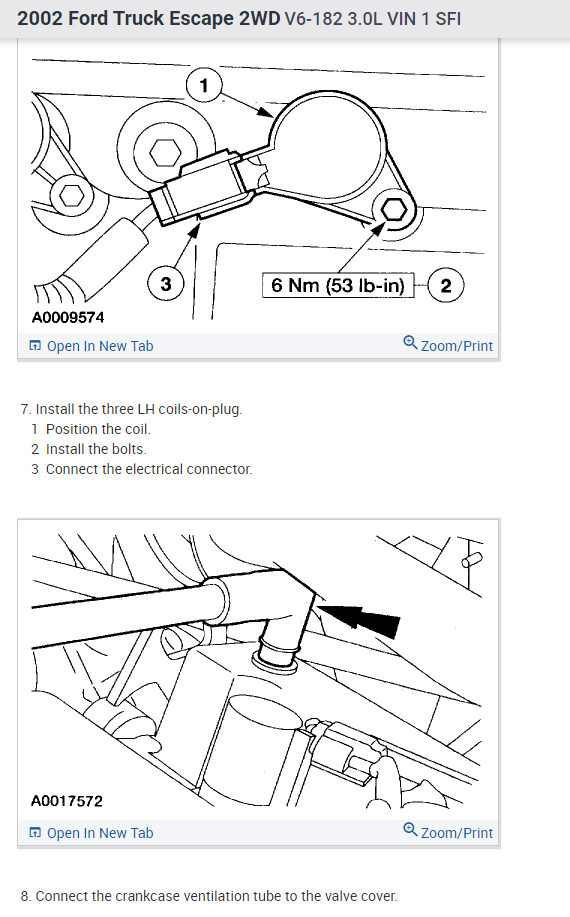 2002 Ford Truck Escape 2WD V6-182 3.0L VIN 1 SFI

1

3

6 Nm (53 lb-in)

2

A0009574

Open In New Tab

Zoom/Print

7. Install the three LH coils-on-plug.
1 Position the coil.
2 Install the bolts.
3 Connect the electrical connector.

A0017572

Open In New Tab

Zoom/Print

8. Connect the crankcase ventilation tube to the valve cover.