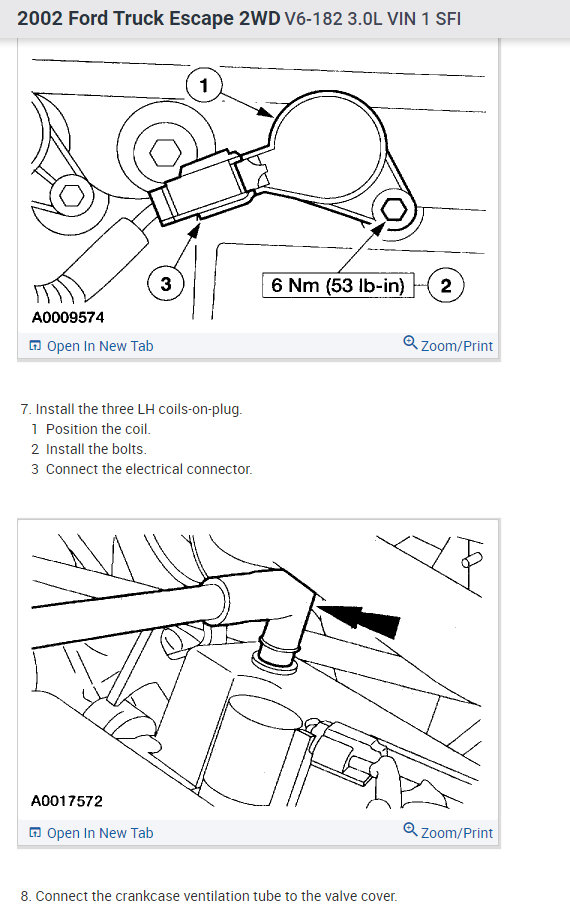 2002 Ford Truck Escape 2WD V6-182 3.0L VIN 1 SFI

1

3

6 Nm (53 lb-in)

2

A0009574

Open In New Tab

Zoom/Print

7. Install the three LH coils-on-plug.
1 Position the coil.
2 Install the bolts.
3 Connect the electrical connector.

A0017572

Open In New Tab

Zoom/Print

8. Connect the crankcase ventilation tube to the valve cover.