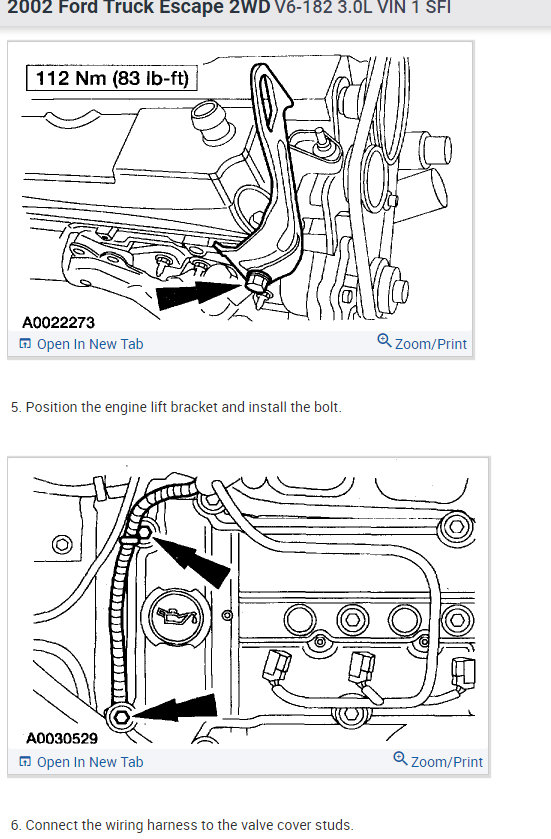 2002 Ford Truck Escape 2WD V6-182 3.0L VIN 1 SFI

112 Nm (83 lb-ft)

A0022273

Open In New Tab

Zoom/Print

5. Position the engine lift bracket and install the bolt.

A0030529

Open In New Tab

Zoom/Print

6. Connect the wiring harness to the valve cover studs.