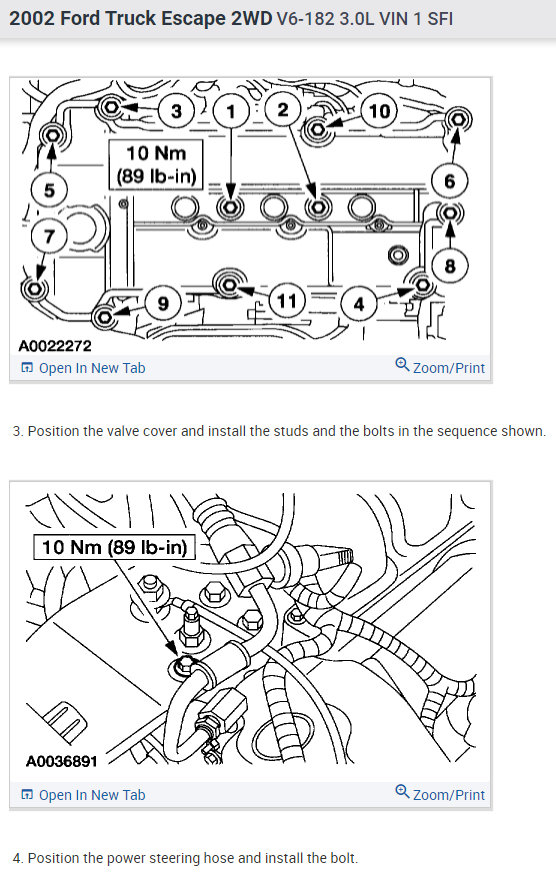 2002 Ford Truck Escape 2WD V6-182 3.0L VIN 1 SFI

3
1
2
10
10 Nm
(89 lb-in)
5
6
7
8
9
11
4
A0022272

Open In New Tab
Zoom/Print

3. Position the valve cover and install the studs and the bolts in the sequence shown.

10 Nm (89 lb-in)
A0036891

Open In New Tab
Zoom/Print

4. Position the power steering hose and install the bolt.