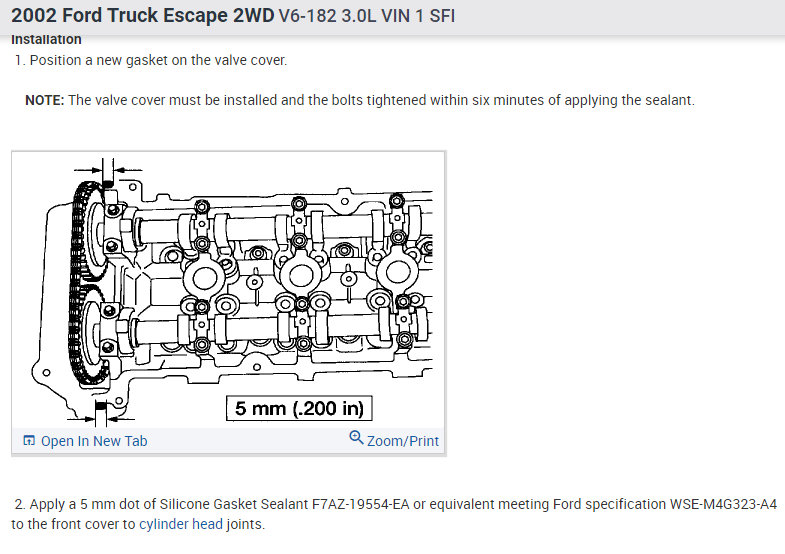 2002 Ford Truck Escape 2WD V6-182 3.0L VIN 1 SFI

Installation

1. Position a new gasket on the valve cover.

NOTE: The valve cover must be installed and the bolts tightened within six minutes of applying the sealant.

5 mm (.200 in)

Open In New Tab

Zoom/Print

2. Apply a 5 mm dot of Silicone Gasket Sealant F7AZ-19554-EA or equivalent meeting Ford specification WSE-M4G323-A4 to the front cover to cylinder head joints.