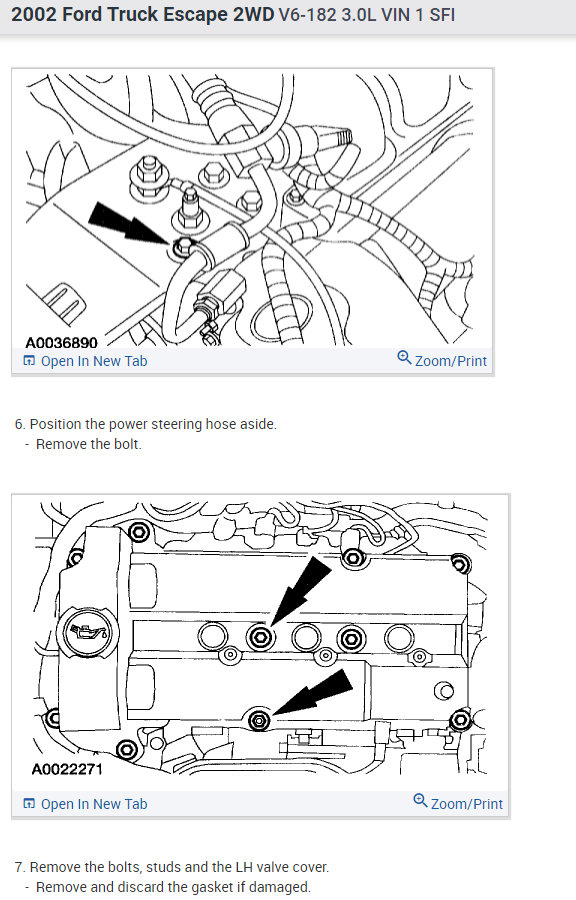 2002 Ford Truck Escape 2WD V6-182 3.0L VIN 1 SFI

A0036890

Open In New Tab

Zoom/Print

6. Position the power steering hose aside.
- Remove the bolt.

A0022271

Open In New Tab

Zoom/Print

7. Remove the bolts, studs and the LH valve cover.
- Remove and discard the gasket if damaged.