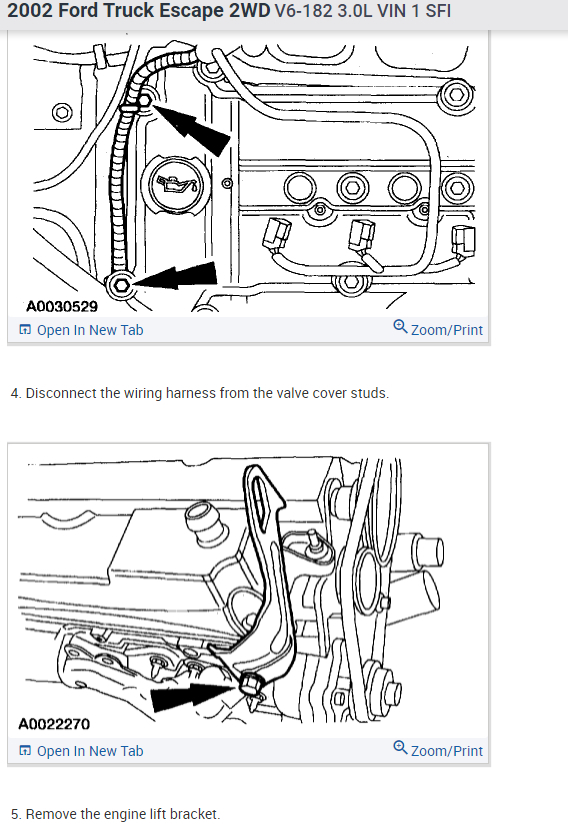 2002 Ford Truck Escape 2WD V6-182 3.0L VIN 1 SFI

A0030529

Open In New Tab

Zoom/Print

4. Disconnect the wiring harness from the valve cover studs.

A0022270

Open In New Tab

Zoom/Print

5. Remove the engine lift bracket.