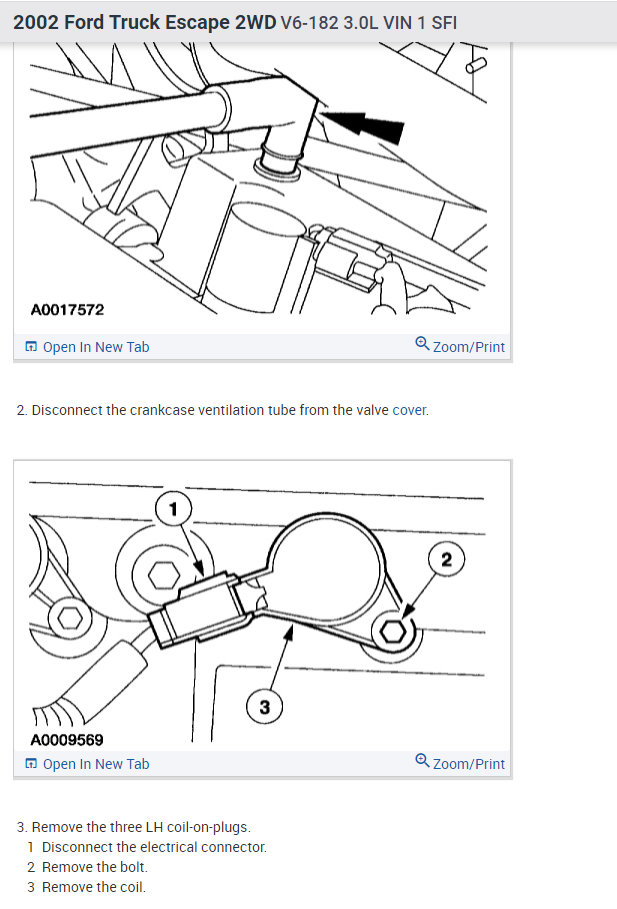 2002 Ford Truck Escape 2WD V6-182 3.0L VIN 1 SFI

A0017572

Open In New Tab

Zoom/Print

2. Disconnect the crankcase ventilation tube from the valve cover.

1

2

3

A0009569

Open In New Tab

Zoom/Print

3. Remove the three LH coil-on-plugs.
1 Disconnect the electrical connector.
2 Remove the bolt.
3 Remove the coil.