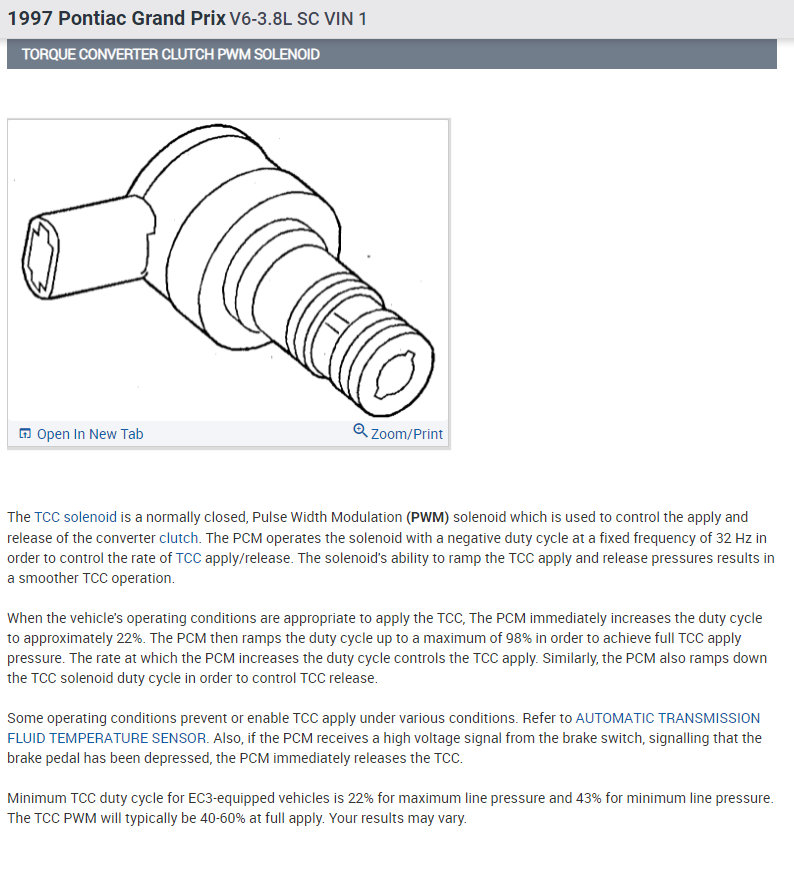 1997 Pontiac Grand Prix V6-3.8L SC VIN 1

TORQUE CONVERTER CLUTCH PWM SOLENOID

Open In New Tab Zoom/Print

The TCC solenoid is a normally closed, Pulse Width Modulation (PWM) solenoid which is used to control the apply and release of the converter clutch. The PCM operates the solenoid with a negative duty cycle at a fixed frequency of 32 Hz in order to control the rate of TCC apply/release. The solenoid's ability to ramp the TCC apply and release pressures results in a smoother TCC operation.

When the vehicle's operating conditions are appropriate to apply the TCC, The PCM immediately increases the duty cycle to approximately 22%. The PCM then ramps the duty cycle up to a maximum of 98% in order to achieve full TCC apply pressure. The rate at which the PCM increases the duty cycle controls the TCC apply. Similarly, the PCM also ramps down the TCC solenoid duty cycle in order to control TCC release.

Some operating conditions prevent or enable TCC apply under various conditions. Refer to AUTOMATIC TRANSMISSION FLUID TEMPERATURE SENSOR. Also, if the PCM receives a high voltage signal from the brake switch, signalling that the brake pedal has been depressed, the PCM immediately releases the TCC.

Minimum TCC duty cycle for EC3-equipped vehicles is 22% for maximum line pressure and 43% for minimum line pressure. The TCC PWM will typically be 40-60% at full apply. Your results may vary.