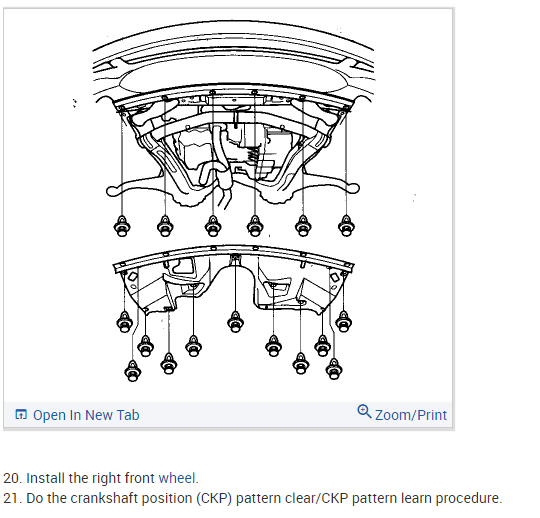 Open In New Tab
Zoom/Print

20. Install the right front wheel.
21. Do the crankshaft position (CKP) pattern clear/CKP pattern learn procedure.