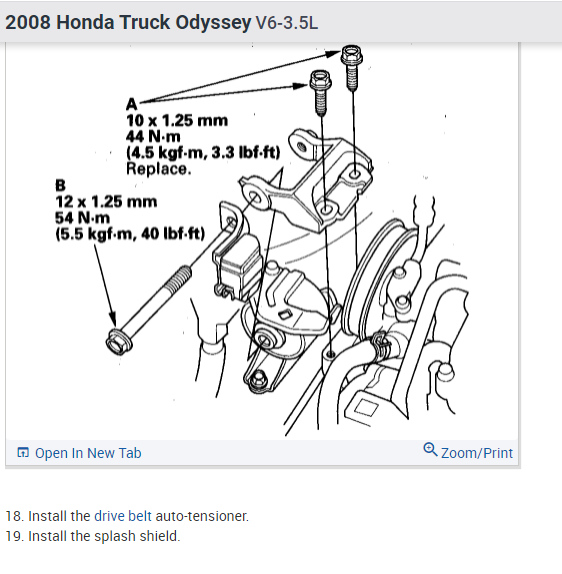 2008 Honda Truck Odyssey V6-3.5L

A
10 x 1.25 mm
44 N·m
(4.5 kgf·m, 3.3 lbf·ft)
Replace.

B
12 x 1.25 mm
54 N·m
(5.5 kgf·m, 40 lbf·ft)

Open In New Tab

Zoom/Print

18. Install the drive belt auto-tensioner.
19. Install the splash shield.