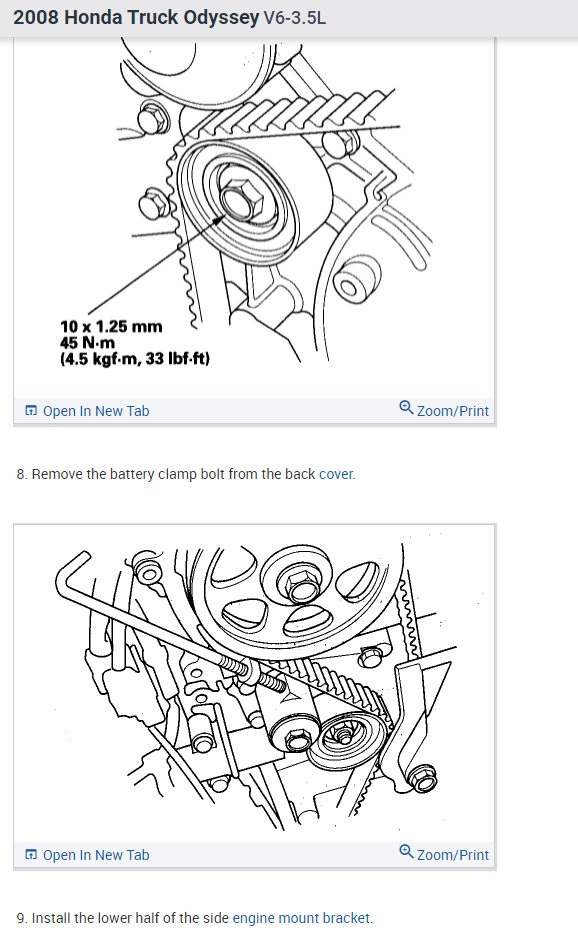 2008 Honda Truck Odyssey V6-3.5L

10 x 1.25 mm
45 N·m
(4.5 kgf·m, 33 lbf·ft)

Open In New Tab
Zoom/Print

8. Remove the battery clamp bolt from the back cover.

Open In New Tab
Zoom/Print

9. Install the lower half of the side engine mount bracket.