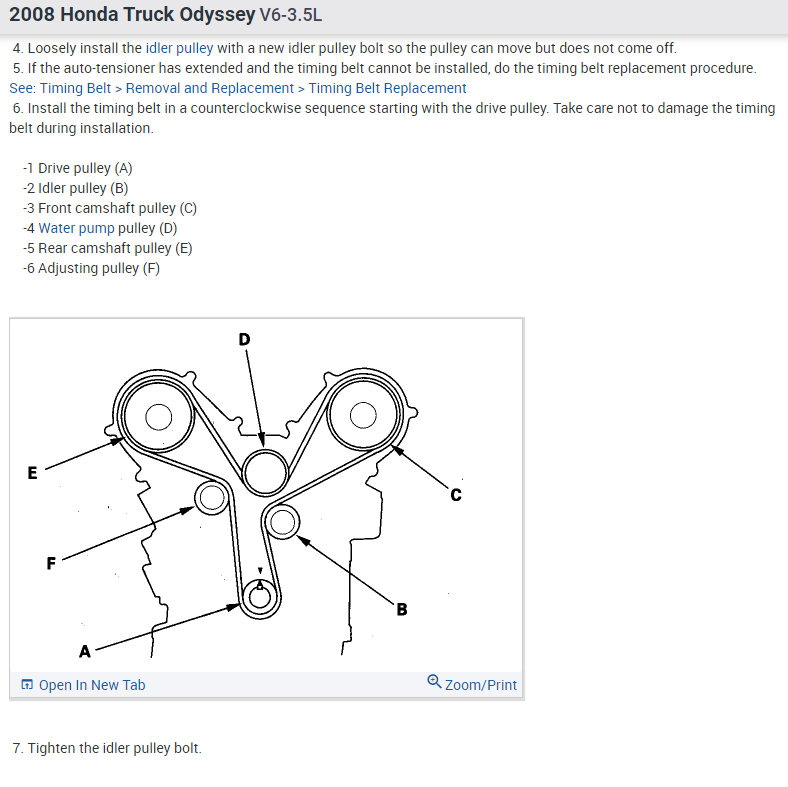 2008 Honda Truck Odyssey V6-3.5L

4. Loosely install the idler pulley with a new idler pulley bolt so the pulley can move but does not come off.
5. If the auto-tensioner has extended and the timing belt cannot be installed, do the timing belt replacement procedure.
See: Timing Belt > Removal and Replacement > Timing Belt Replacement
6. Install the timing belt in a counterclockwise sequence starting with the drive pulley. Take care not to damage the timing belt during installation.

-1 Drive pulley (A)
-2 Idler pulley (B)
-3 Front camshaft pulley (C)
-4 Water pump pulley (D)
-5 Rear camshaft pulley (E)
-6 Adjusting pulley (F)

D
E
C
F
B
A

Open In New Tab
Zoom/Print

7. Tighten the idler pulley bolt.