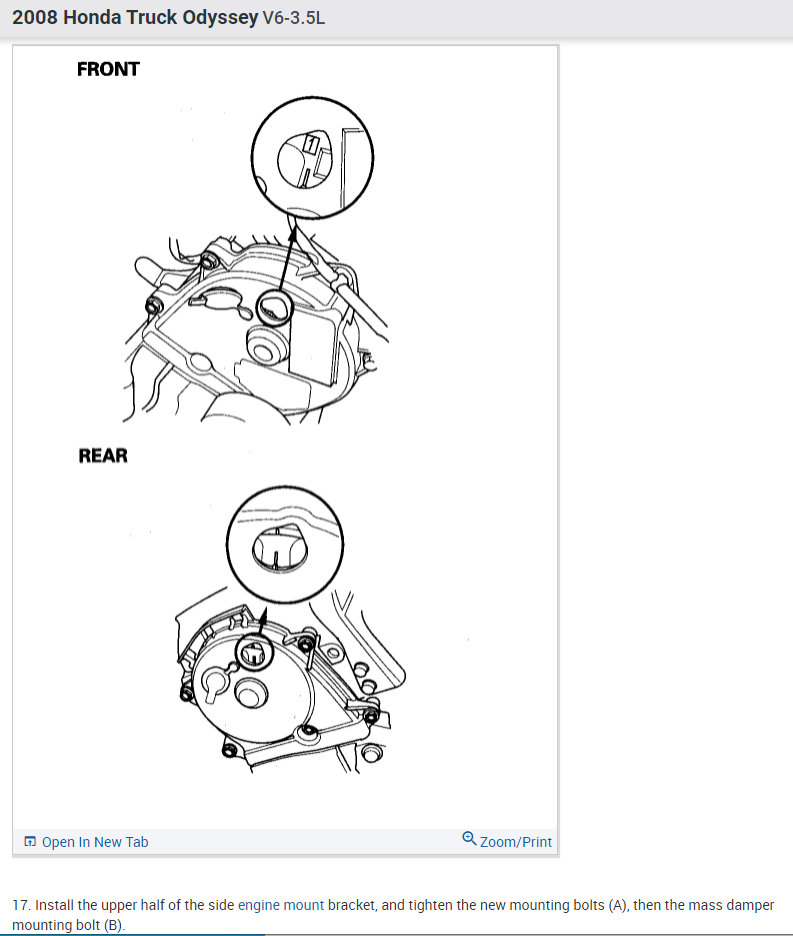 2008 Honda Truck Odyssey V6-3.5L

FRONT

REAR

Open In New Tab

Zoom/Print

17. Install the upper half of the side engine mount bracket, and tighten the new mounting bolts (A), then the mass damper mounting bolt (B).